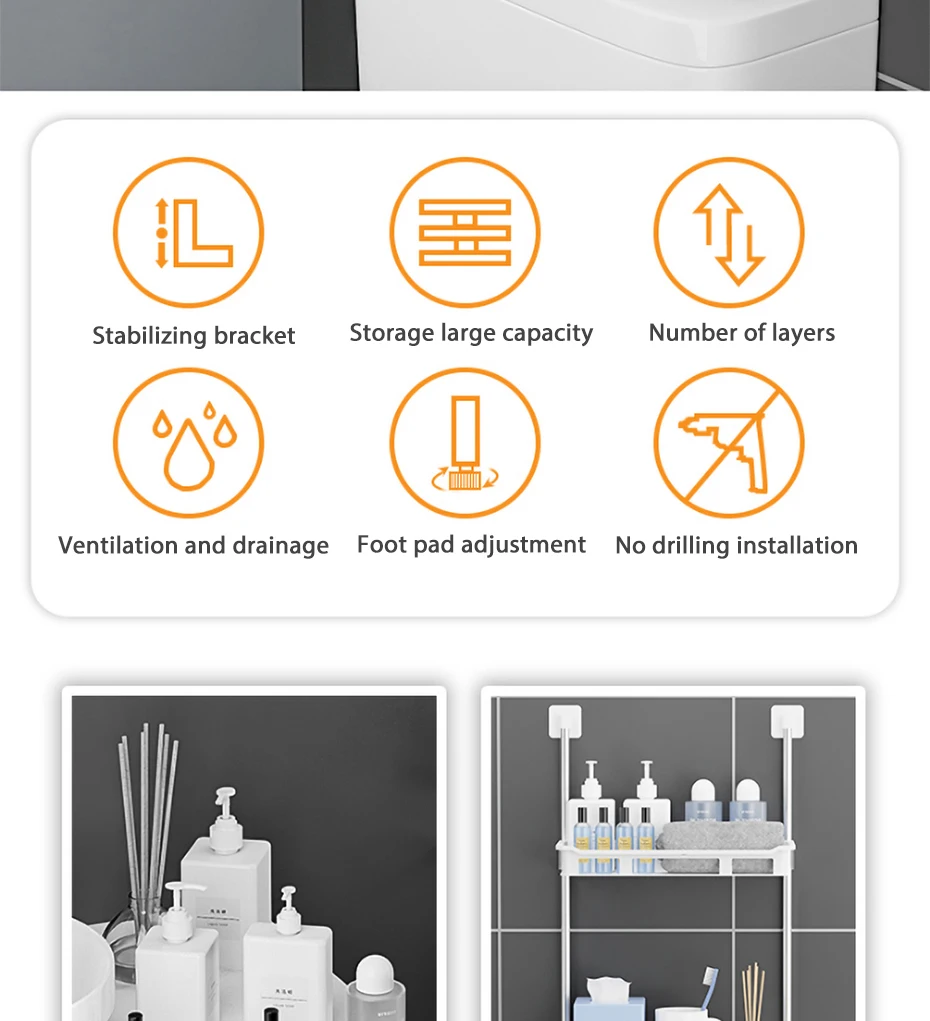 Stabilizing bracket
Storage large capacity
Number of layers
Ventilation and drainage
Foot pad adjustment
No drilling installation