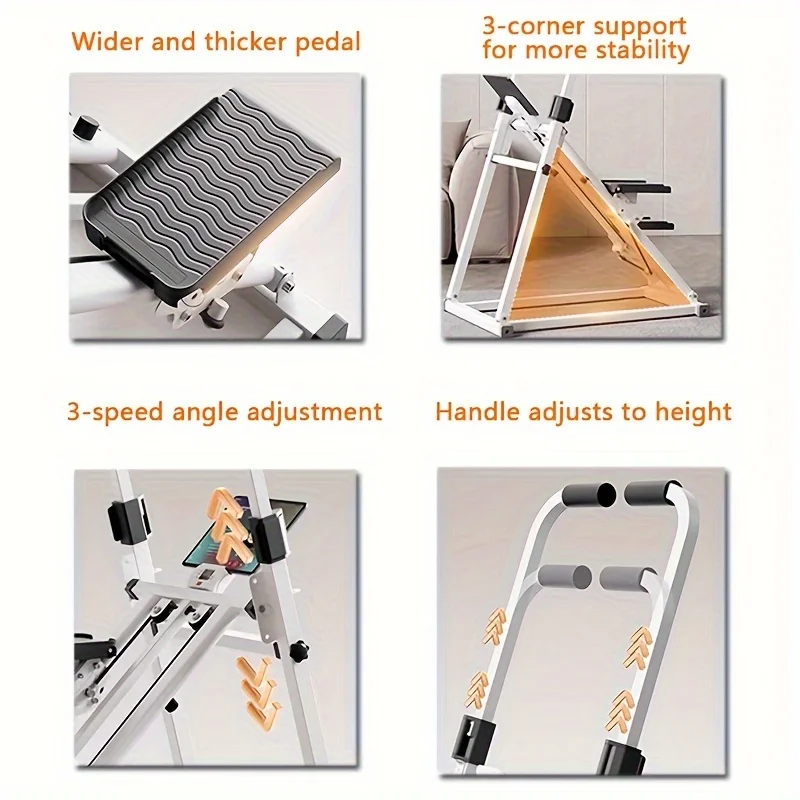 Wider and thicker pedal

3-corner support for more stability

3-speed angle adjustment

Handle adjusts to height