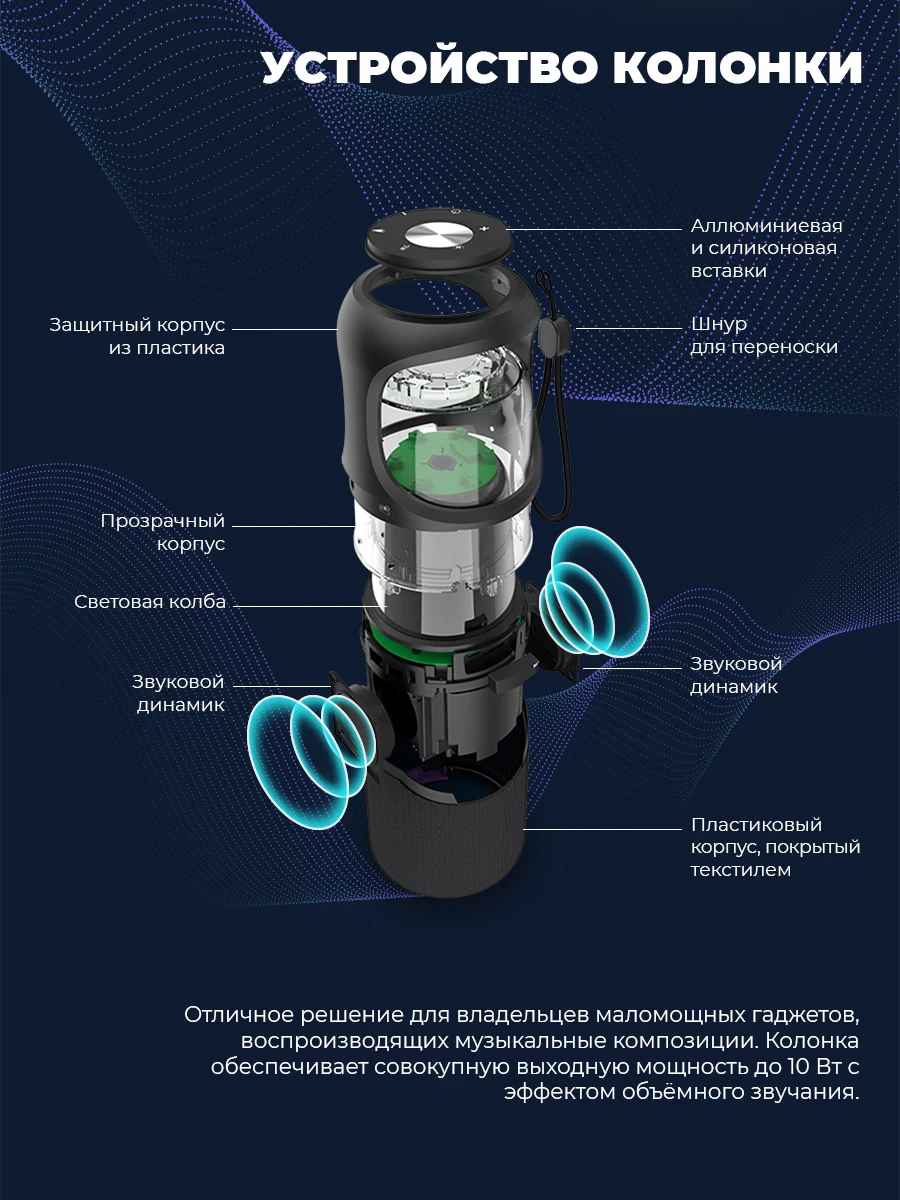 УСТРОЙСТВО КОЛОНКИ

Аллюминиевая и силиконовая вставки

Защитный корпус из пластика

Шнур для переноски

Прозрачный корпус

Световая колба

Звуковой динамик

Звуковой динамик

Пластиковый корпус, покрытый текстилем

Отличное решение для владельцев маломощных гаджетов, воспроизводящих музыкальные композиции. Колонка обеспечивает совокупную выходную мощность до 10 Вт с эффектом объёмного звучания.