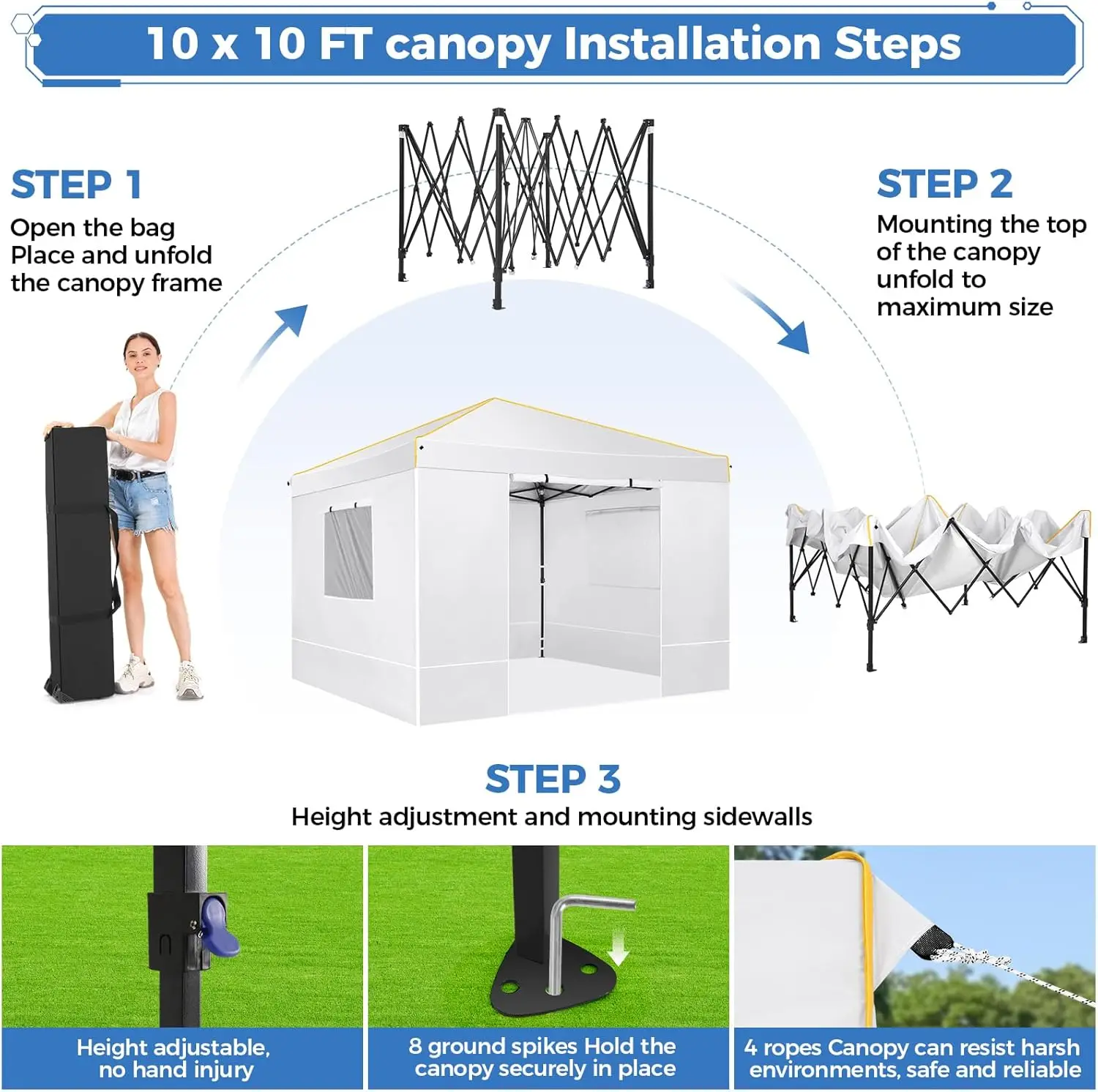 10 x 10 FT canopy Installation Steps

STEP 1
Open the bag
Place and unfold
the canopy frame

STEP 2
Mounting the top
of the canopy
unfold to
maximum size

STEP 3
Height adjustment and mounting sidewalls

Height adjustable,
no hand injury

8 ground spikes Hold the
canopy securely in place

4 ropes Canopy can resist harsh
environments, safe and reliable