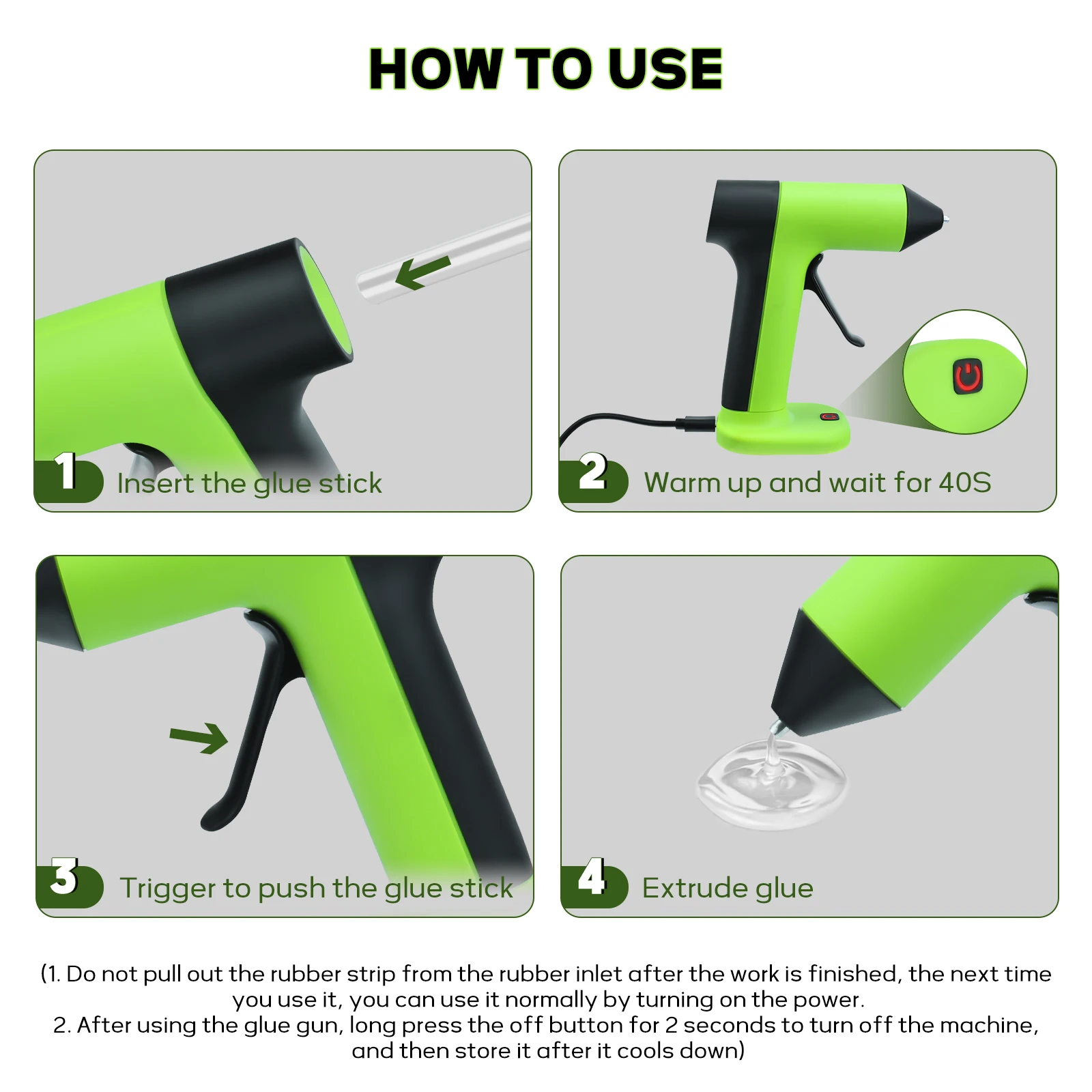 HOW TO USE

1 Insert the glue stick

2 Warm up and wait for 40S

3 Trigger to push the glue stick

4 Extrude glue

(1. Do not pull out the rubber strip from the rubber inlet after the work is finished, the next time you use it, you can use it normally by turning on the power.
2. After using the glue gun, long press the off button for 2 seconds to turn off the machine, and then store it after it cools down)