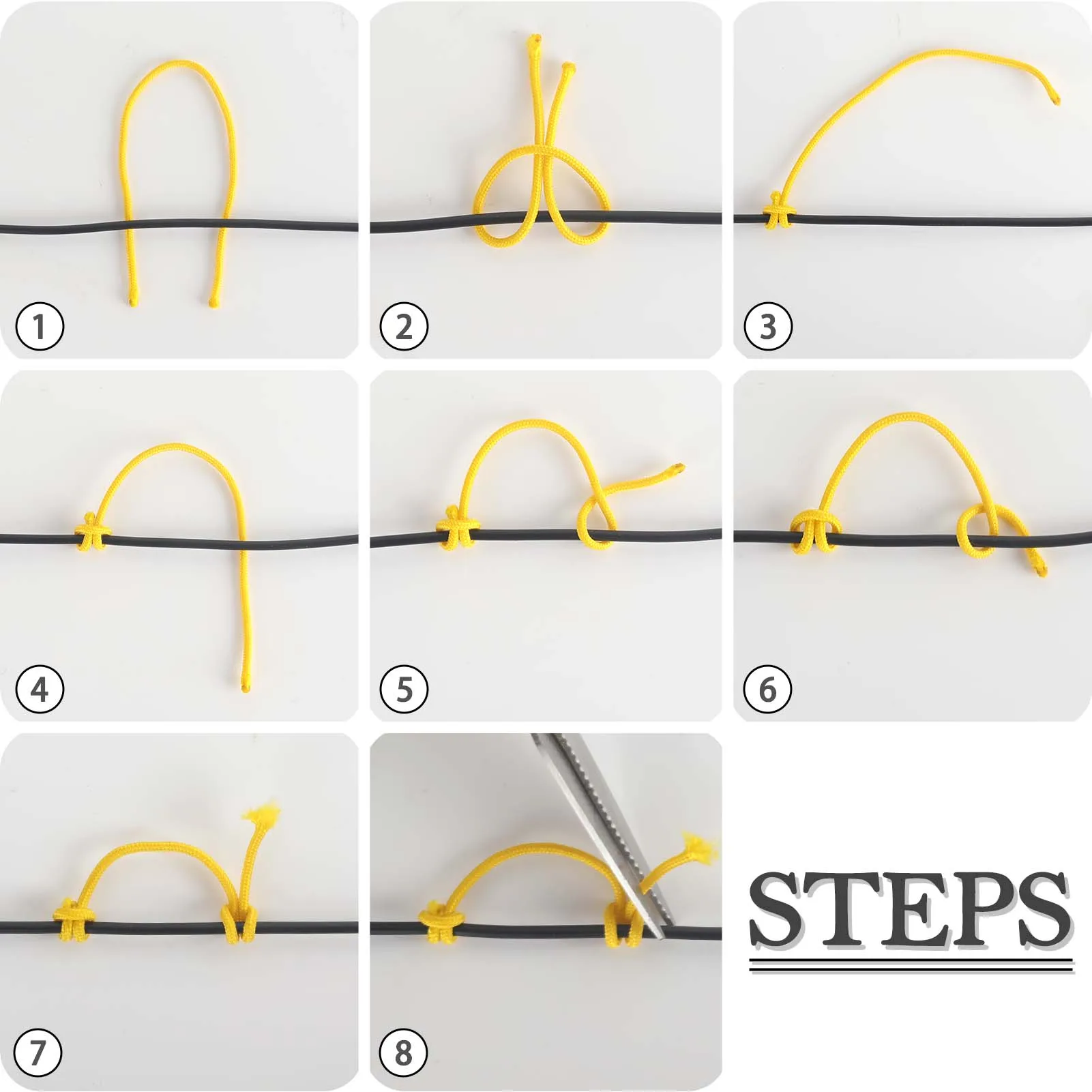 1

2

3

4

5

6

7

8

STEPS