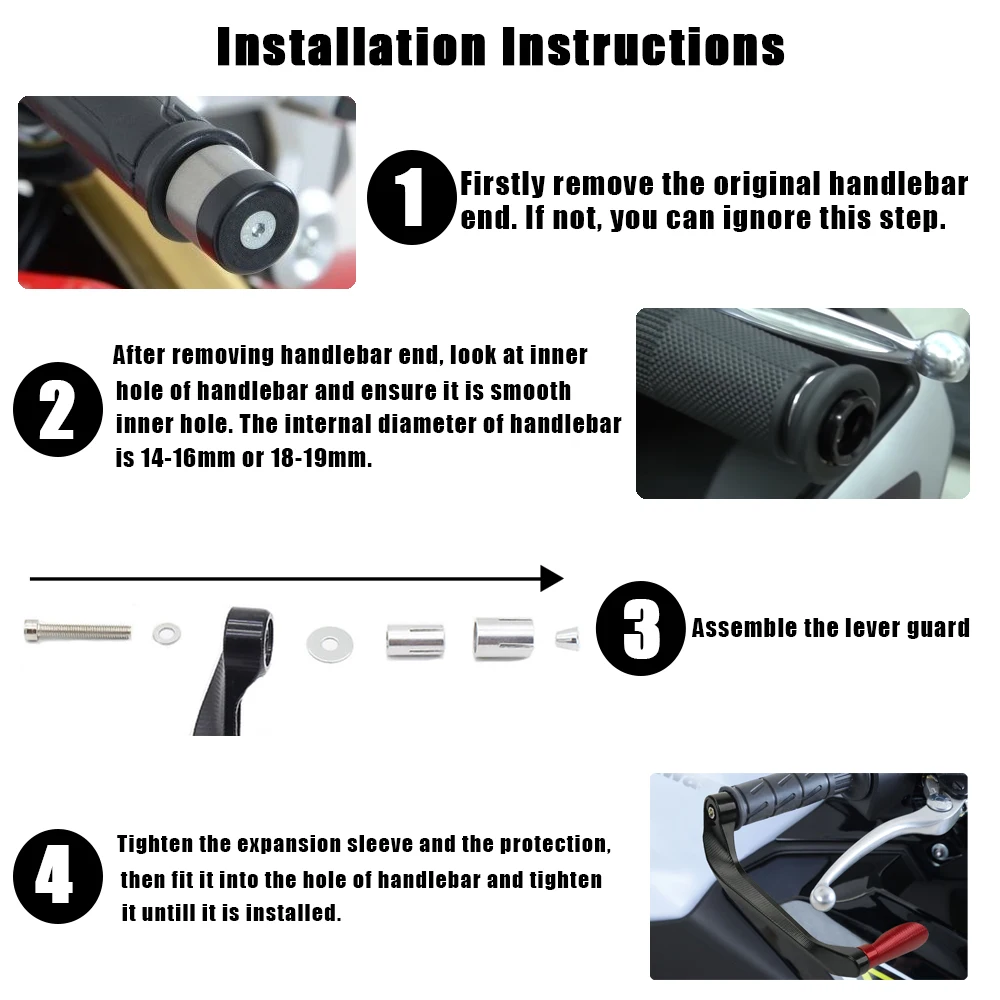 Installation Instructions

1 Firstly remove the original handlebar end. If not, you can ignore this step.

2 After removing handlebar end, look at inner hole of handlebar and ensure it is smooth inner hole. The internal diameter of handlebar is 14-16mm or 18-19mm.

3 Assemble the lever guard

4 Tighten the expansion sleeve and the protection, then fit it into the hole of handlebar and tighten it untill it is installed.