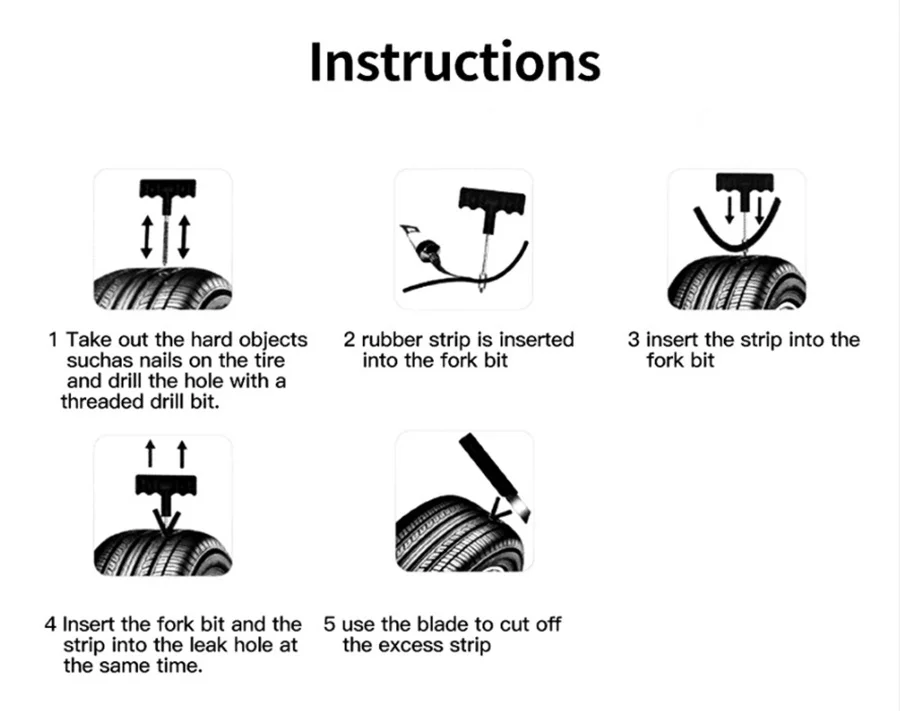 Instructions

1 Take out the hard objects suchas nails on the tire and drill the hole with a threaded drill bit.

2 rubber strip is inserted into the fork bit

3 insert the strip into the fork bit

4 Insert the fork bit and the strip into the leak hole at the same time.

5 use the blade to cut off the excess strip