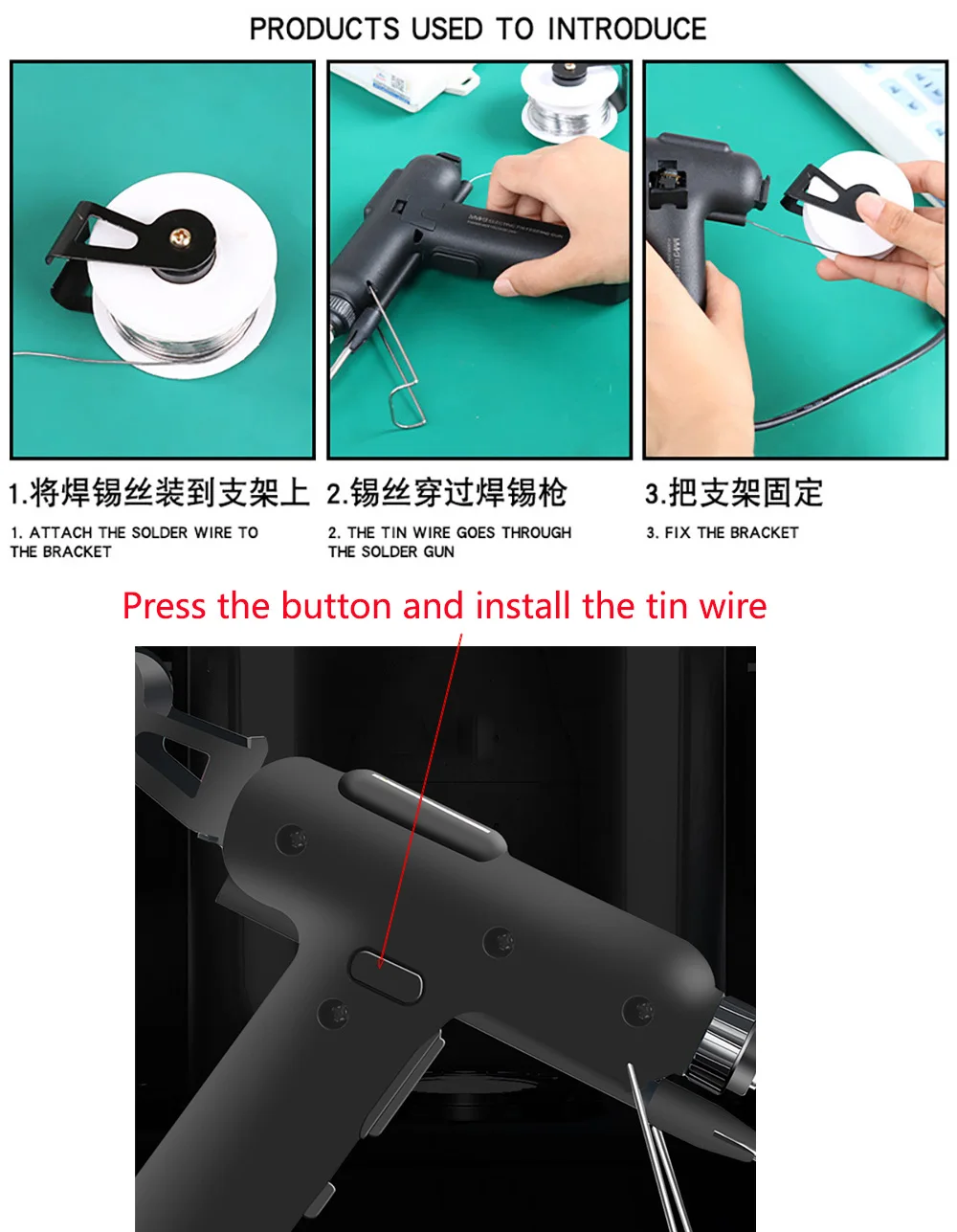 PRODUCTS USED TO INTRODUCE

1.将焊锡丝装到支架上

1. ATTACH THE SOLDER WIRE TO THE BRACKET

2.锡丝穿过焊锡枪

2. THE TIN WIRE GOES THROUGH THE SOLDER GUN

3.把支架固定

3. FIX THE BRACKET

Press the button and install the tin wire