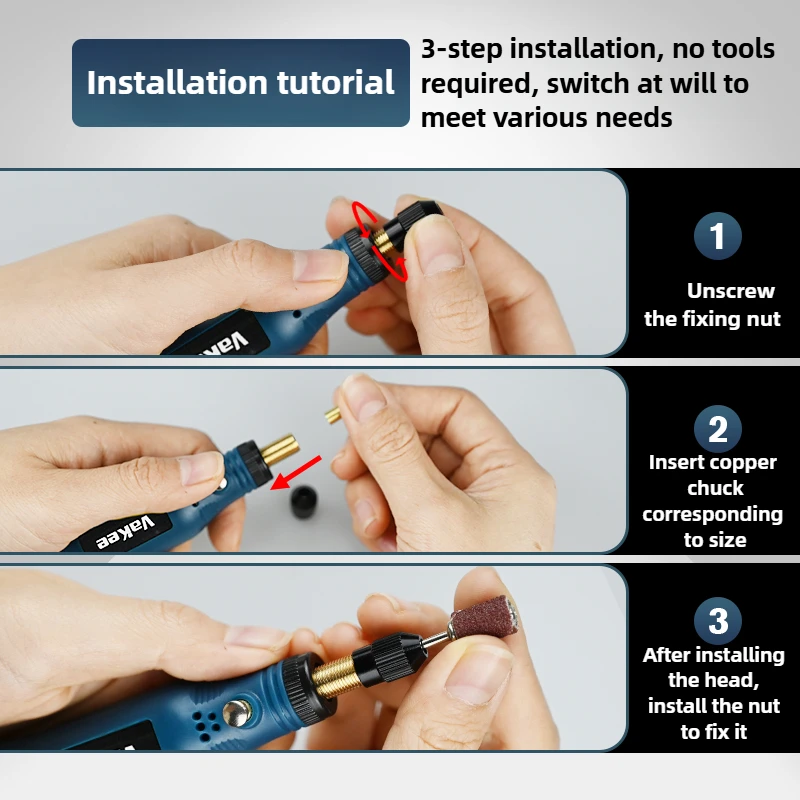 Installation tutorial

3-step installation, no tools required, switch at will to meet various needs

Vakee

1

Unscrew the fixing nut

Vakee

2

Insert copper chuck corresponding to size

3

After installing the head, install the nut to fix it