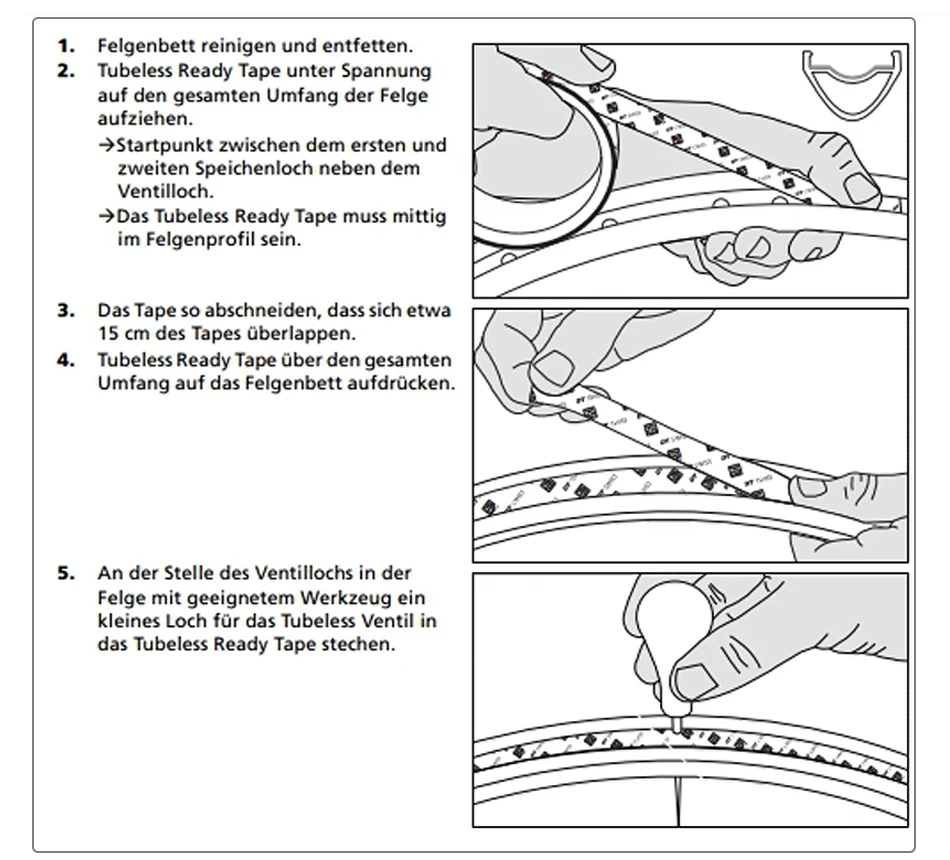 1. Felgenbett reinigen und entfetten.
2. Tubeless Ready Tape unter Spannung auf den gesamten Umfang der Felge aufziehen.
→Startpunkt zwischen dem ersten und zweiten Speichenloch neben dem Ventilloch.
→Das Tubeless Ready Tape muss mittig im Felgenprofil sein.

3. Das Tape so abschneiden, dass sich etwa 15 cm des Tapes überlappen.
4. Tubeless Ready Tape über den gesamten Umfang auf das Felgenbett aufdrücken.

5. An der Stelle des Ventillochs in der Felge mit geeignetem Werkzeug ein kleines Loch für das Tubeless Ventil in das Tubeless Ready Tape stechen.