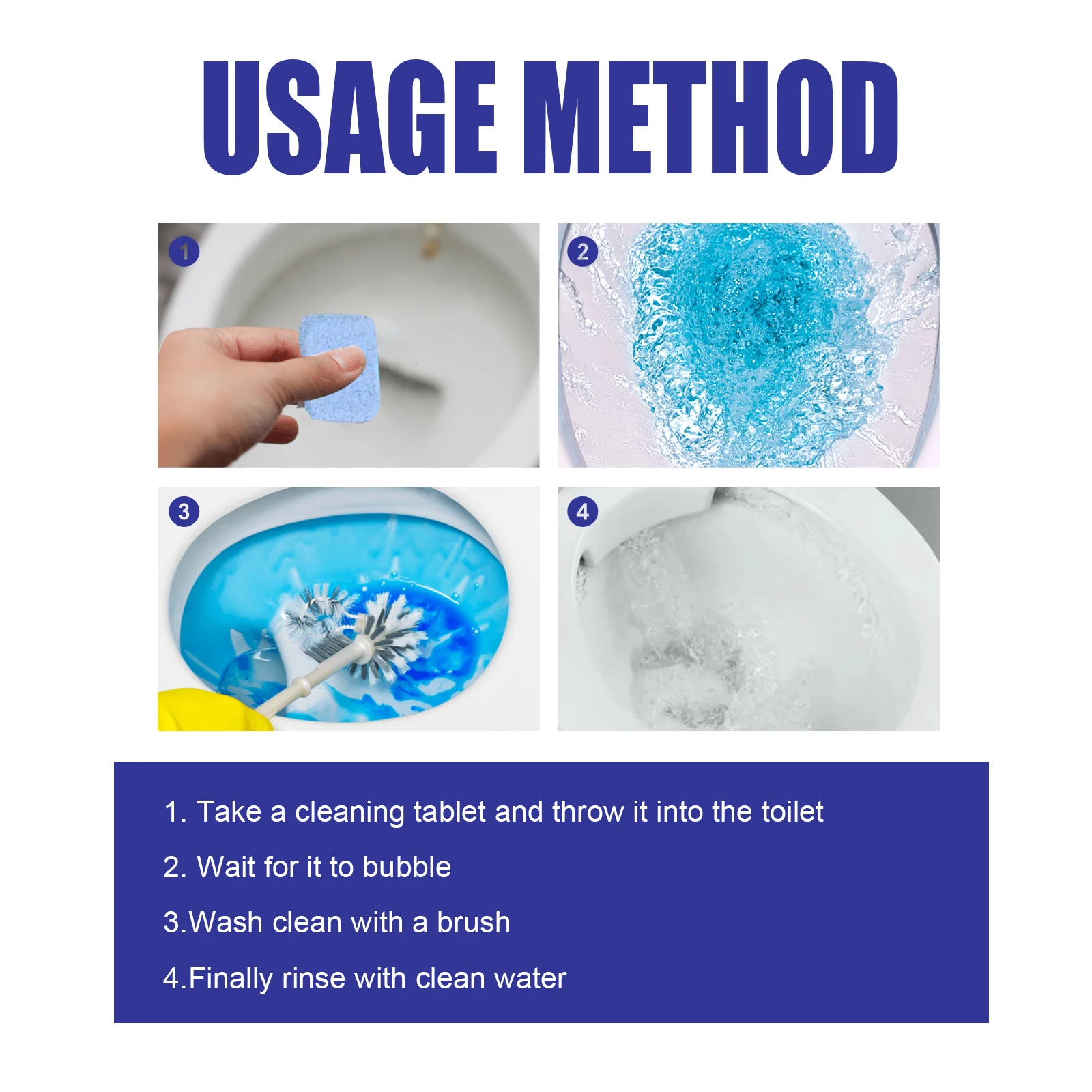 USAGE METHOD

1

2

3

4

1. Take a cleaning tablet and throw it into the toilet

2. Wait for it to bubble

3.Wash clean with a brush

4.Finally rinse with clean water