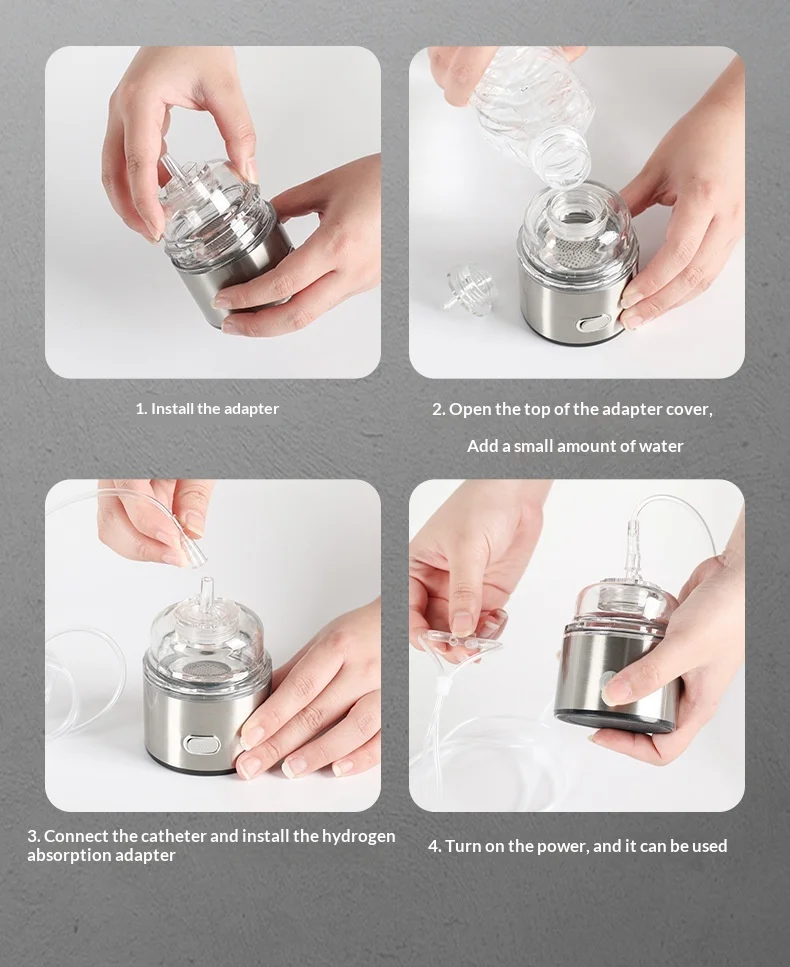 1. Install the adapter

2. Open the top of the adapter cover,

Add a small amount of water

3. Connect the catheter and install the hydrogen absorption adapter

4. Turn on the power, and it can be used