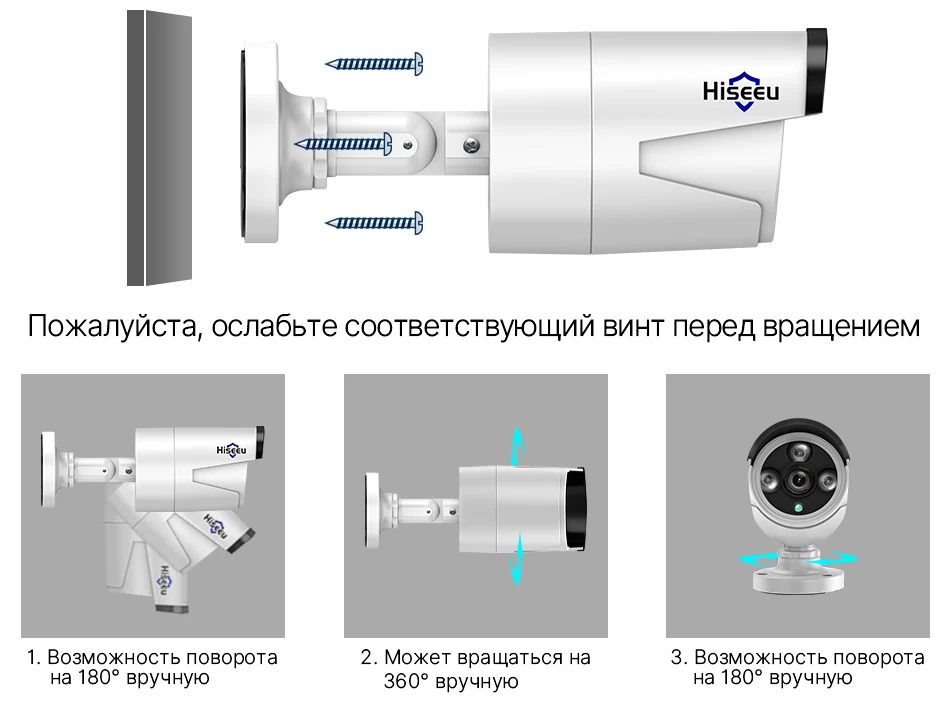 Hiseeu

Пожалуйста, ослабьте соответствующий винт перед вращением

Hiseeu
Hiseeu
Hiseeu

1. Возможность поворота на 180° вручную

2. Может вращаться на 360° вручную

3. Возможность поворота на 180° вручную