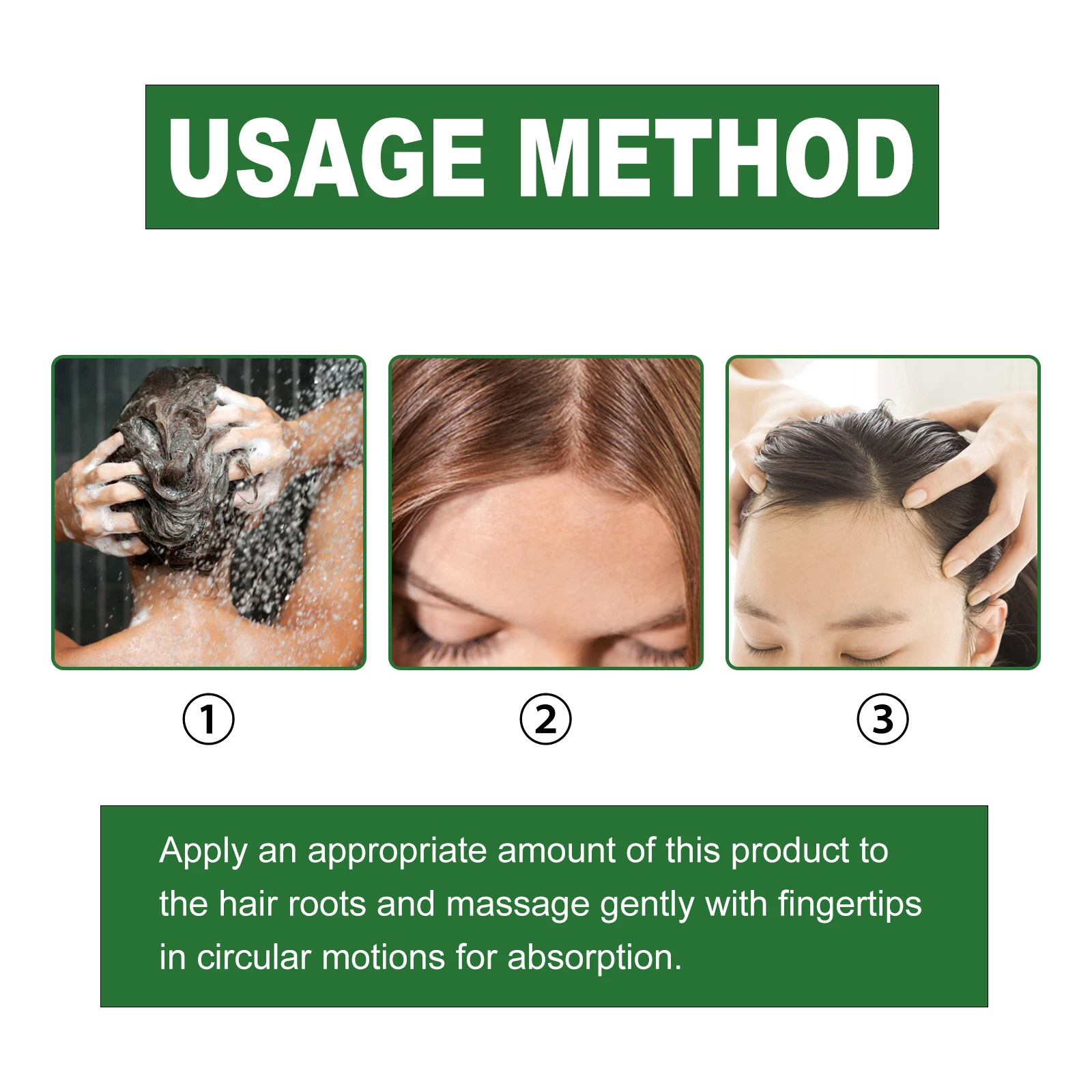 USAGE METHOD

①

②

③

Apply an appropriate amount of this product to the hair roots and massage gently with fingertips in circular motions for absorption.