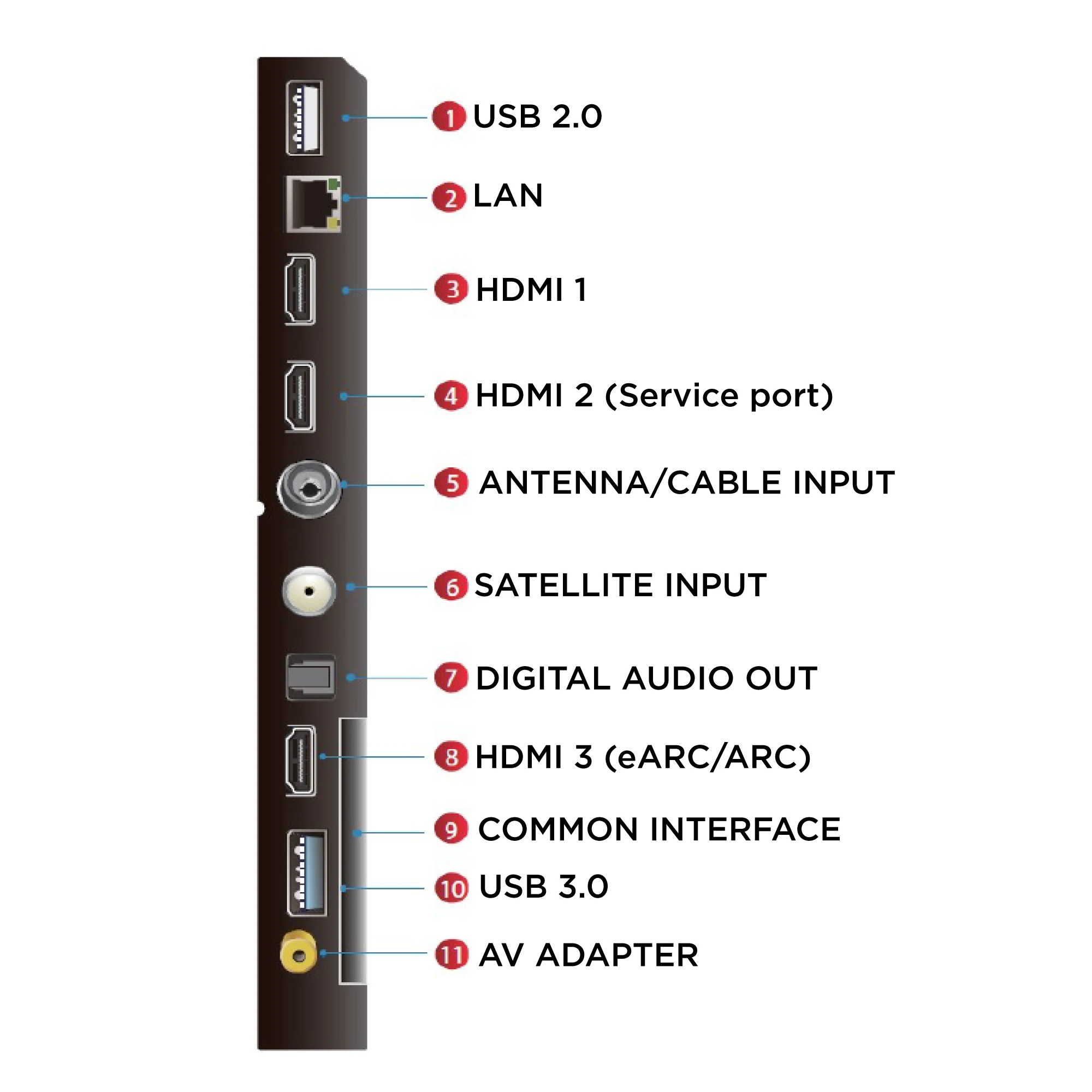 1 USB 2.0

2 LAN

3 HDMI 1

4 HDMI 2 (Service port)

5 ANTENNA/CABLE INPUT

6 SATELLITE INPUT

7 DIGITAL AUDIO OUT

8 HDMI 3 (eARC/ARC)

9 COMMON INTERFACE

10 USB 3.0

11 AV ADAPTER