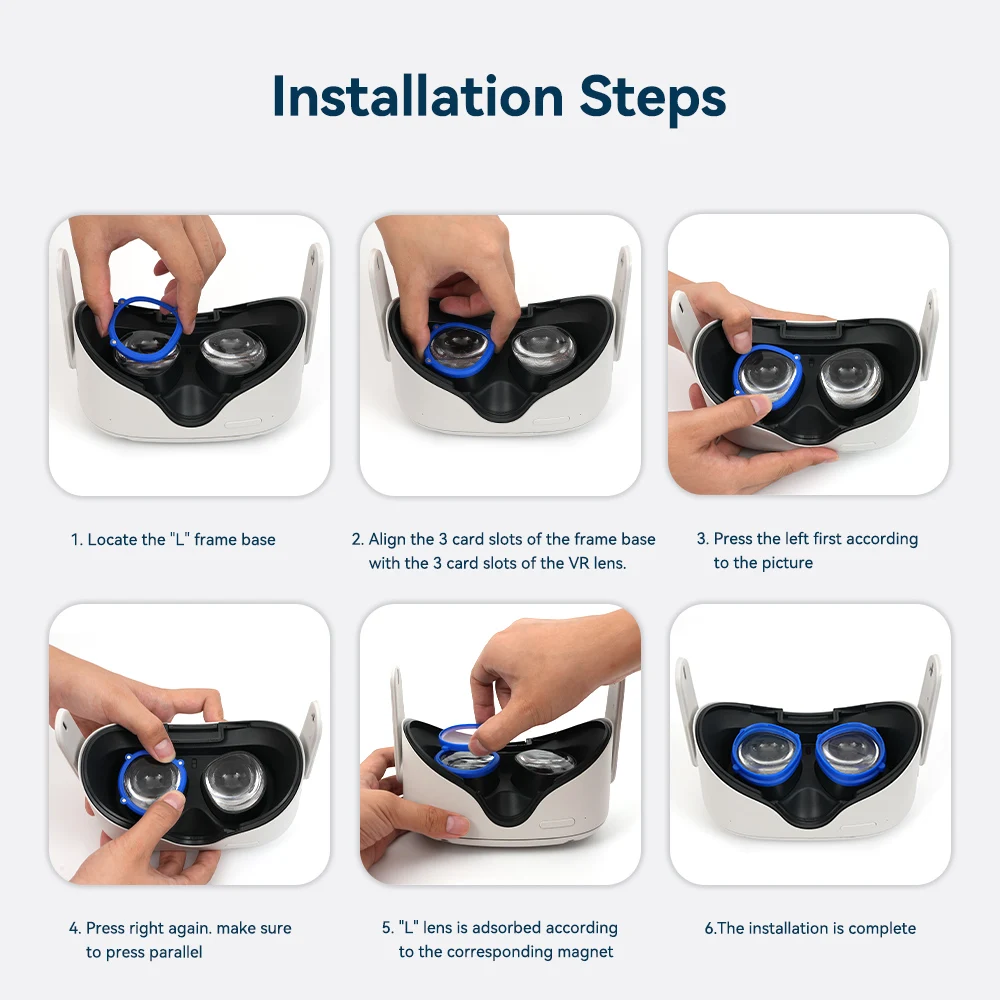 Installation Steps

1. Locate the "L" frame base

2. Align the 3 card slots of the frame base with the 3 card slots of the VR lens.

3. Press the left first according to the picture

4. Press right again. make sure to press parallel

5. "L" lens is adsorbed according to the corresponding magnet

6.The installation is complete