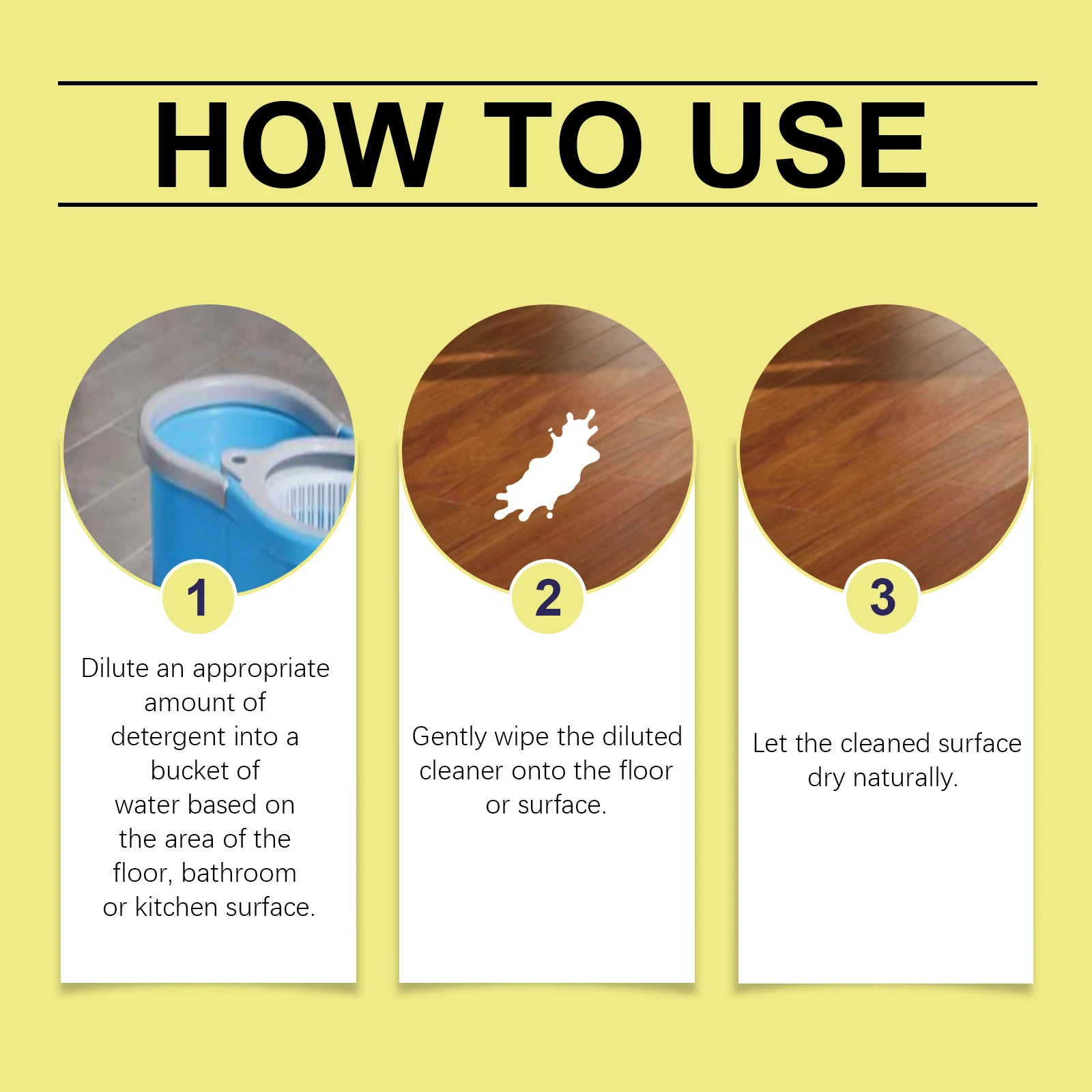 HOW TO USE

1

Dilute an appropriate amount of detergent into a bucket of water based on the area of the floor, bathroom or kitchen surface.

2

Gently wipe the diluted cleaner onto the floor or surface.

3

Let the cleaned surface dry naturally.