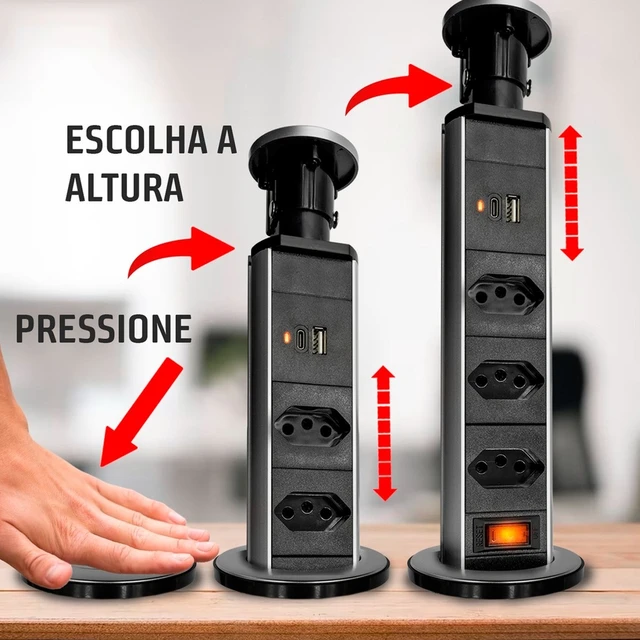 ESCOLHA A ALTURA

PRESSIONE