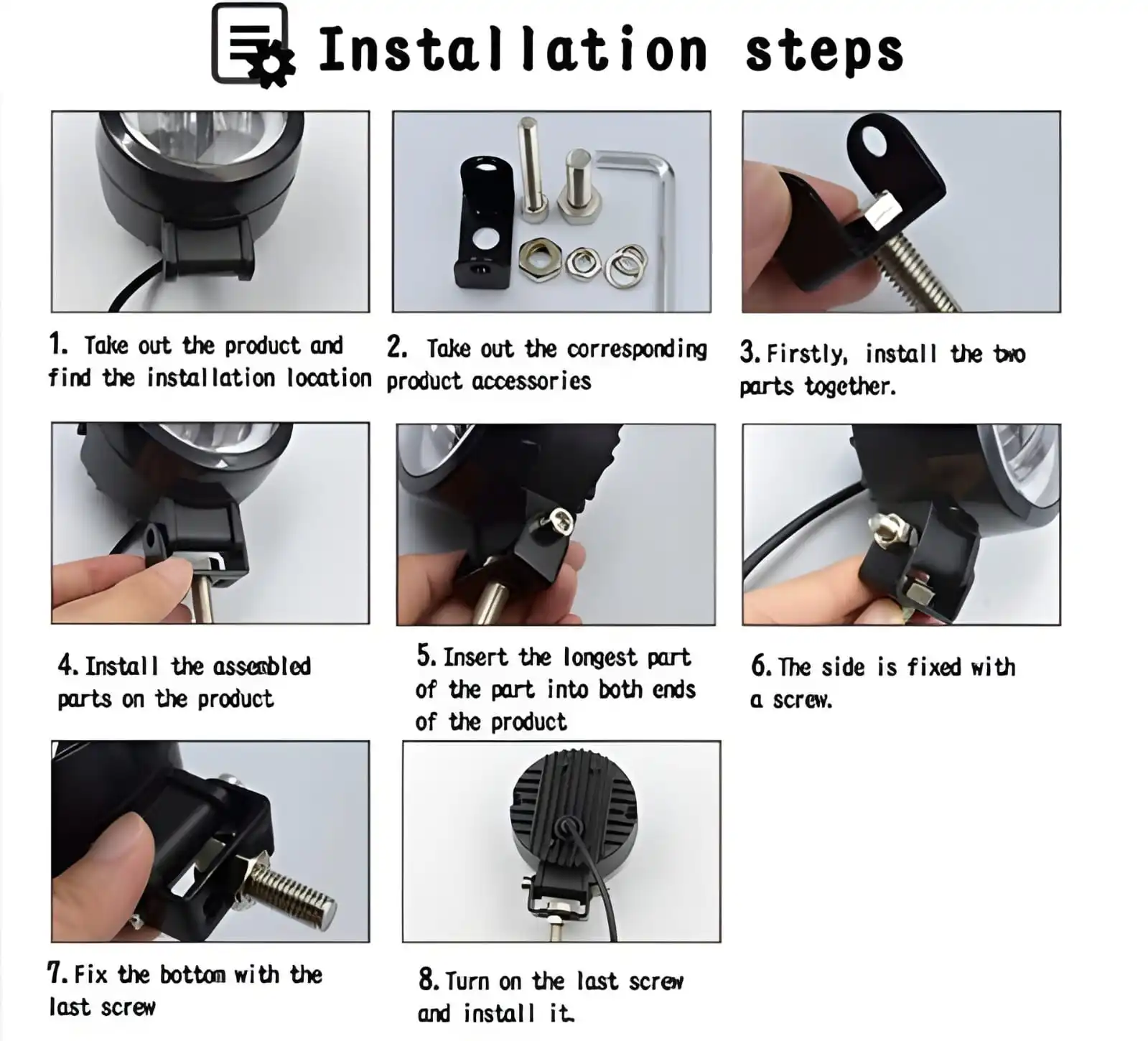 Installation steps

1. Take out the product and find the installation location

2. Take out the corresponding product accessories

3. Firstly, install the two parts together.

4. Install the assembled parts on the product

5. Insert the longest part of the part into both ends of the product

6. The side is fixed with a screw.

7. Fix the bottom with the last screw

8. Turn on the last screw and install it.