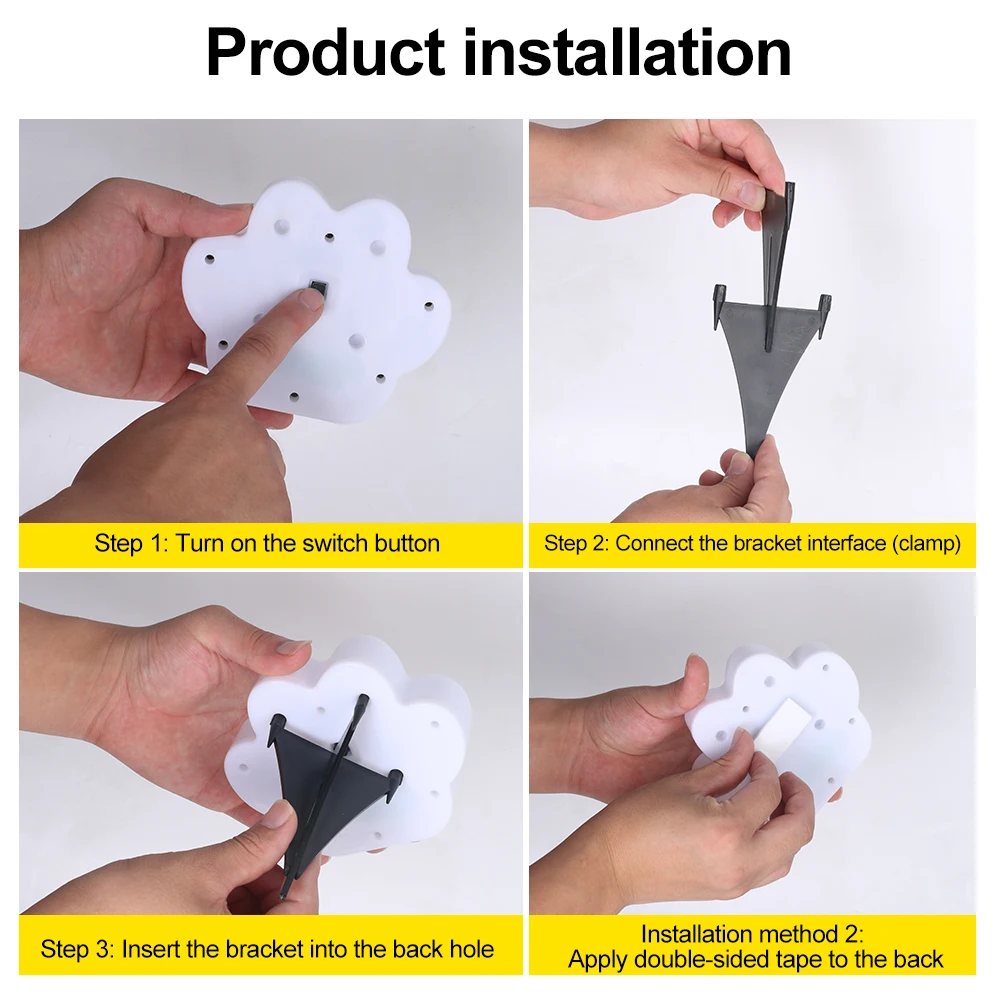 Product installation

Step 1: Turn on the switch button

Step 2: Connect the bracket interface (clamp)

Step 3: Insert the bracket into the back hole

Installation method 2:
Apply double-sided tape to the back