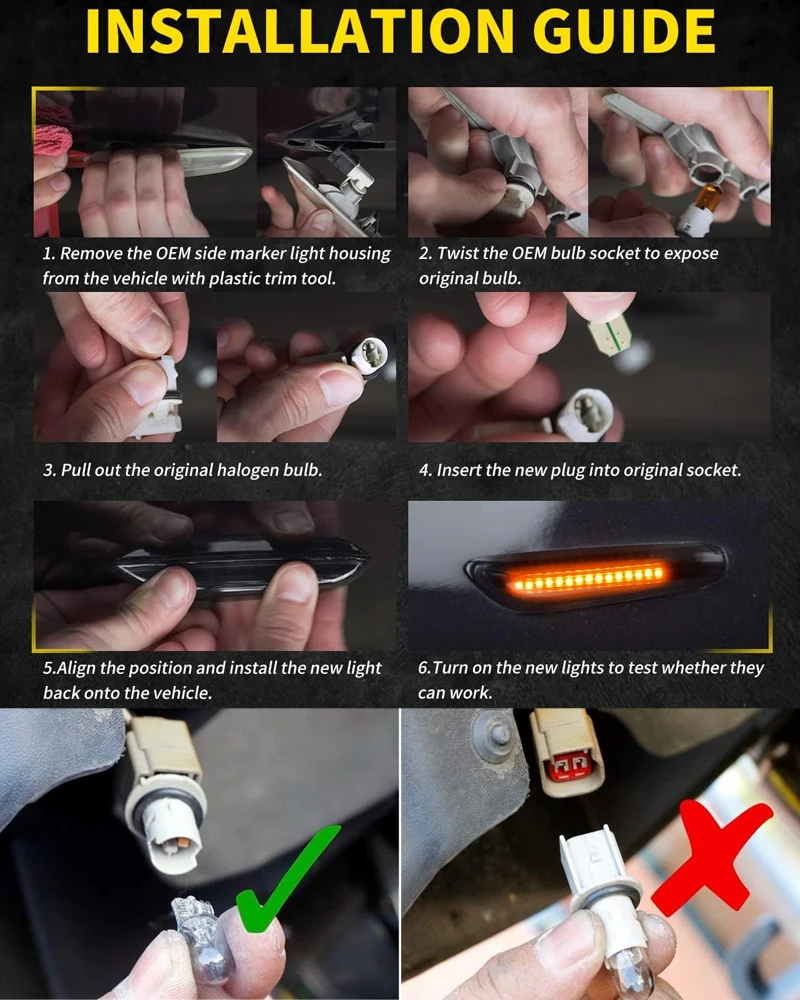 INSTALLATION GUIDE

1. Remove the OEM side marker light housing from the vehicle with plastic trim tool.

2. Twist the OEM bulb socket to expose original bulb.

3. Pull out the original halogen bulb.

4. Insert the new plug into original socket.

5.Align the position and install the new light back onto the vehicle.

6.Turn on the new lights to test whether they can work.