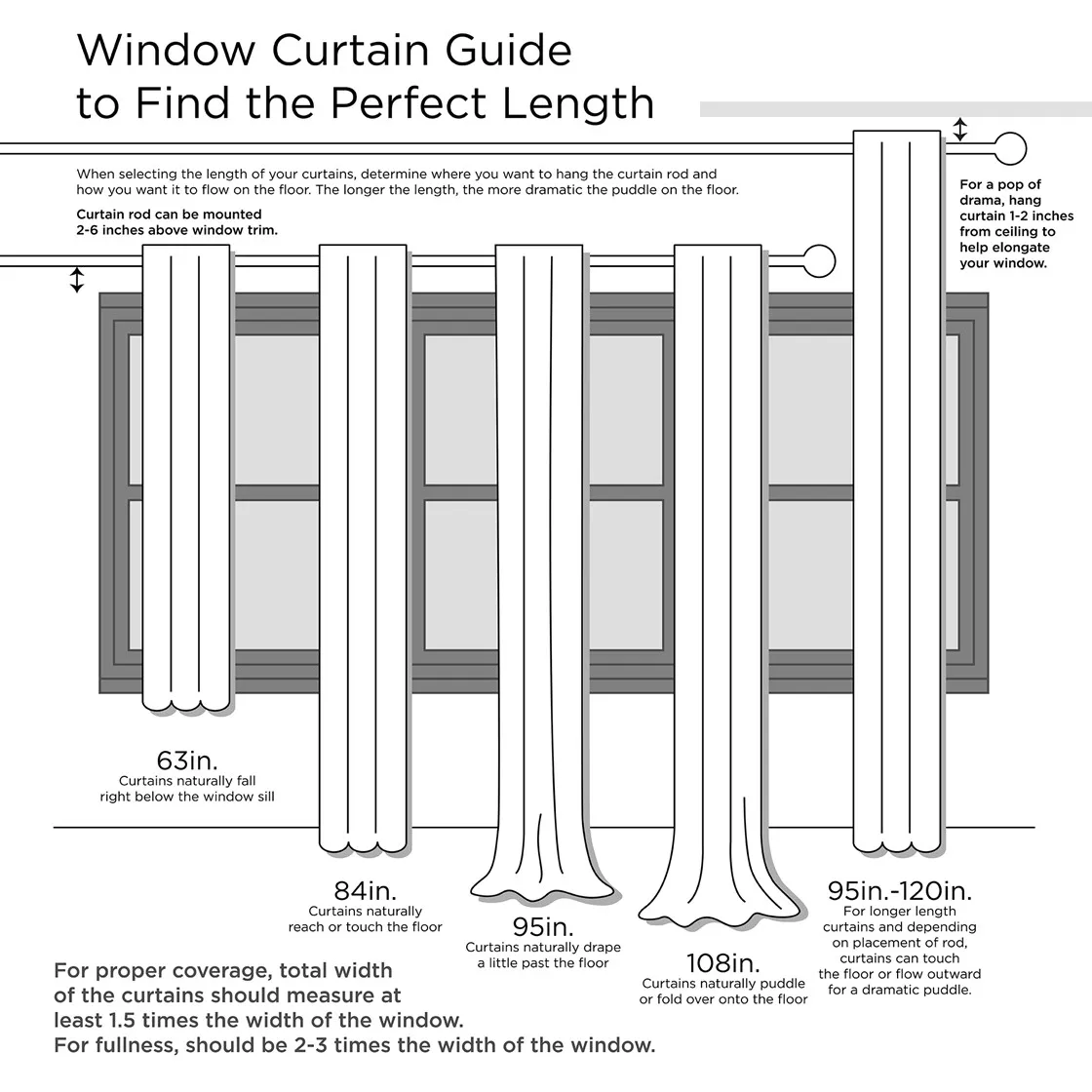 Window Curtain Guide to Find the Perfect Length

When selecting the length of your curtains, determine where you want to hang the curtain rod and how you want it to flow on the floor. The longer the length, the more dramatic the puddle on the floor.

Curtain rod can be mounted 2-6 inches above window trim.

For a pop of drama, hang curtain 1-2 inches from ceiling to help elongate your window.

63in.
Curtains naturally fall right below the window sill

84in.
Curtains naturally reach or touch the floor

95in.
Curtains naturally drape a little past the floor

108in.
Curtains naturally puddle or fold over onto the floor

95in.-120in.
For longer length curtains and depending on placement of rod, curtains can touch the floor or flow outward for a dramatic puddle.

For proper coverage, total width of the curtains should measure at least 1.5 times the width of the window.
For fullness, should be 2-3 times the width of the window.