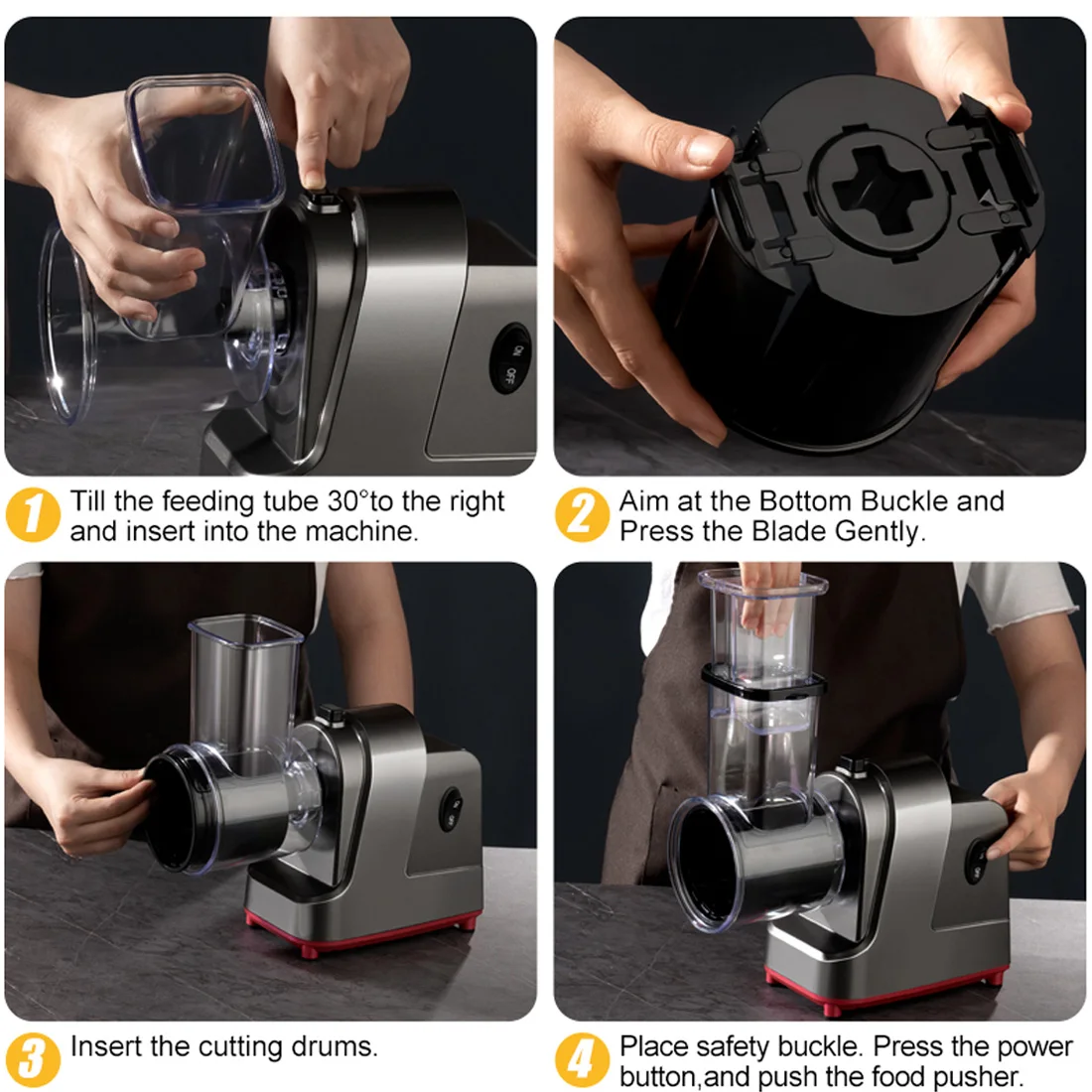 ON
OFF

1 Till the feeding tube 30°to the right and insert into the machine.

2 Aim at the Bottom Buckle and Press the Blade Gently.

3 Insert the cutting drums.

4 Place safety buckle. Press the power button,and push the food pusher.