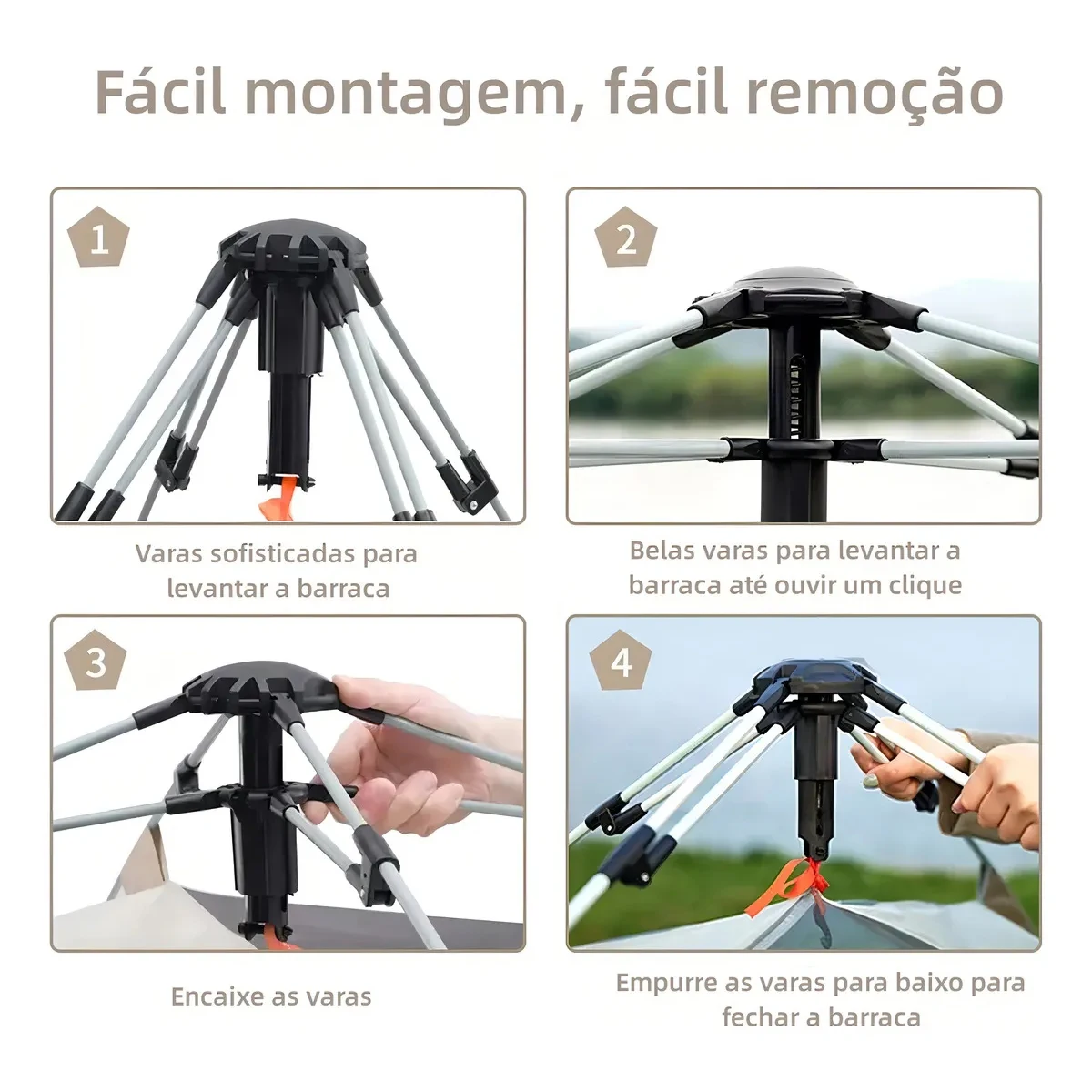 Fácil montagem, fácil remoção

1

Varas sofisticadas para levantar a barraca

2

Belas varas para levantar a barraca até ouvir um clique

3

Encaixe as varas

4

Empurre as varas para baixo para fechar a barraca