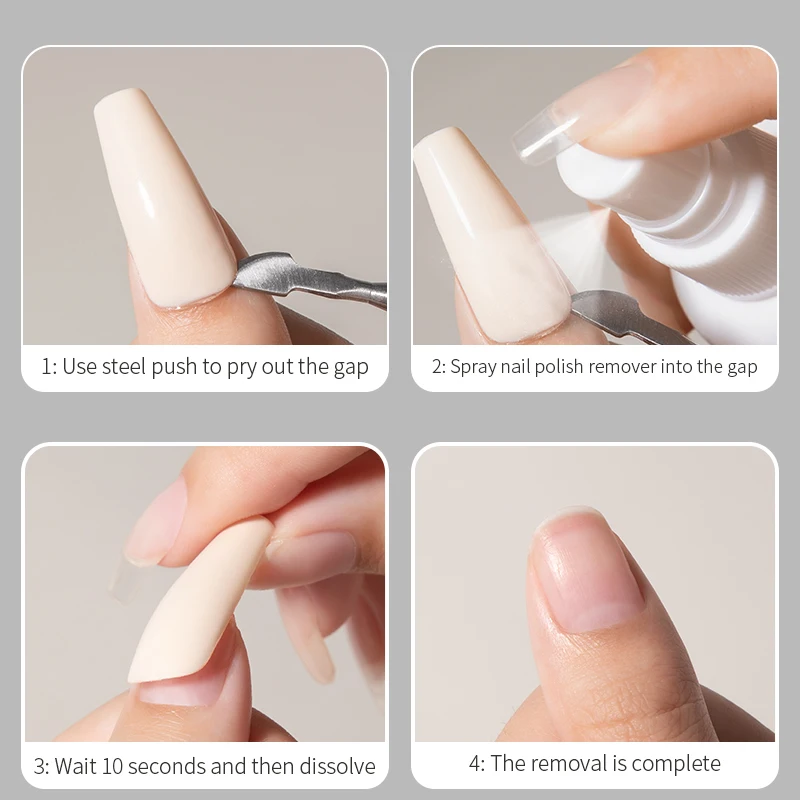 1: Use steel push to pry out the gap

2: Spray nail polish remover into the gap

3: Wait 10 seconds and then dissolve

4: The removal is complete