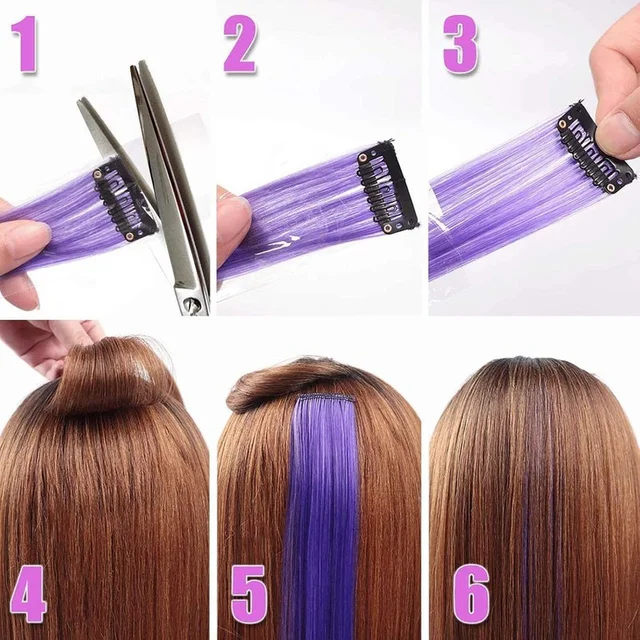 1

2

3

4

5

6