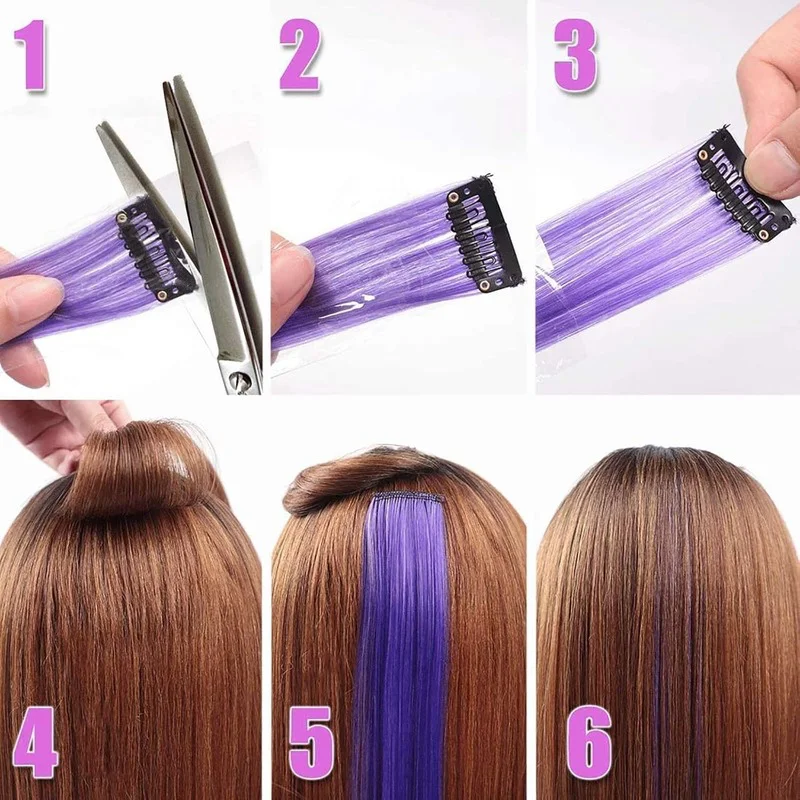 1

2

3

4

5

6