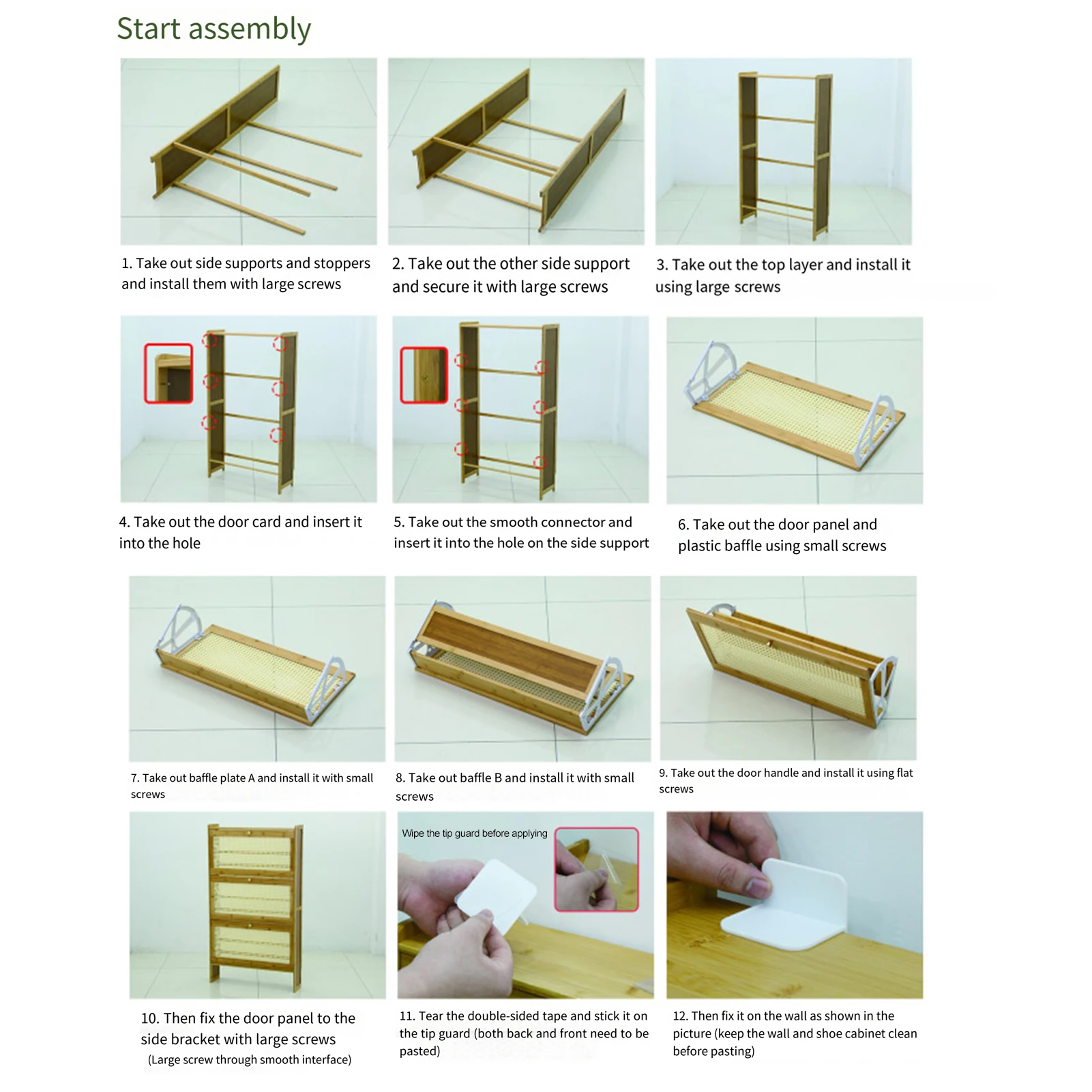 Start assembly

1. Take out side supports and stoppers and install them with large screws

2. Take out the other side support and secure it with large screws

3. Take out the top layer and install it using large screws

4. Take out the door card and insert it into the hole

5. Take out the smooth connector and insert it into the hole on the side support

6. Take out the door panel and plastic baffle using small screws

7. Take out baffle plate A and install it with small screws

8. Take out baffle B and install it with small screws

9. Take out the door handle and install it using flat screws

10. Then fix the door panel to the side bracket with large screws
(Large screw through smooth interface)

Wipe the tip guard before applying

11. Tear the double-sided tape and stick it on the tip guard (both back and front need to be pasted)

12. Then fix it on the wall as shown in the picture (keep the wall and shoe cabinet clean before pasting)