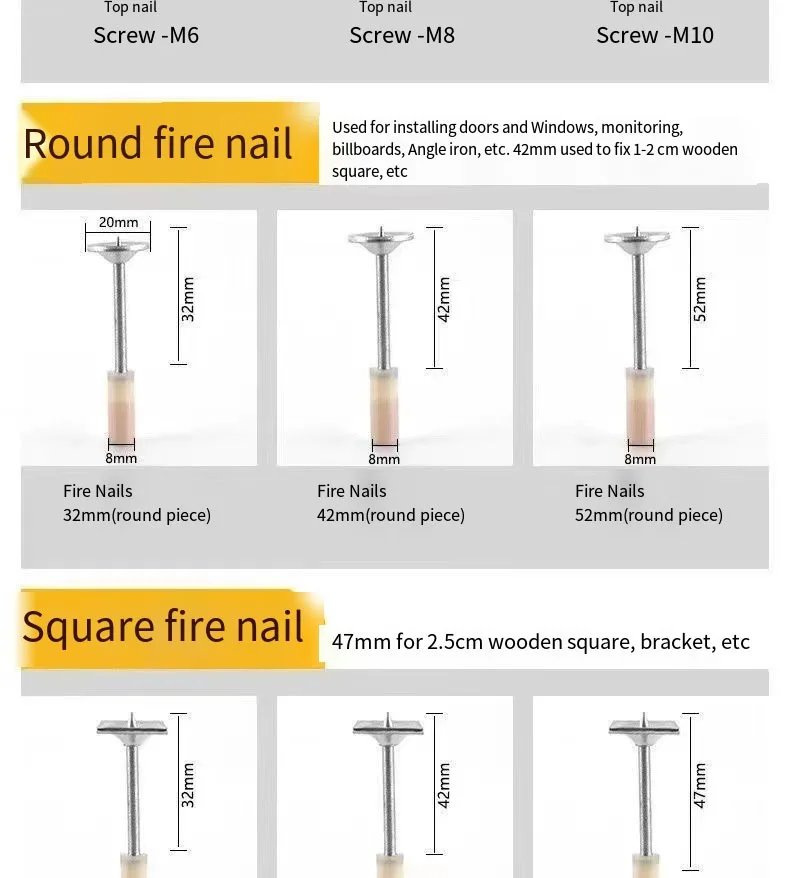 Top nail
Screw -M6

Top nail
Screw -M8

Top nail
Screw -M10

Round fire nail

Used for installing doors and Windows, monitoring, billboards, Angle iron, etc. 42mm used to fix 1-2 cm wooden square, etc

20mm
32mm
8mm

42mm
8mm

52mm
8mm

Fire Nails
32mm(round piece)

Fire Nails
42mm(round piece)

Fire Nails
52mm(round piece)

Square fire nail

47mm for 2.5cm wooden square, bracket, etc

32mm

42mm

47mm