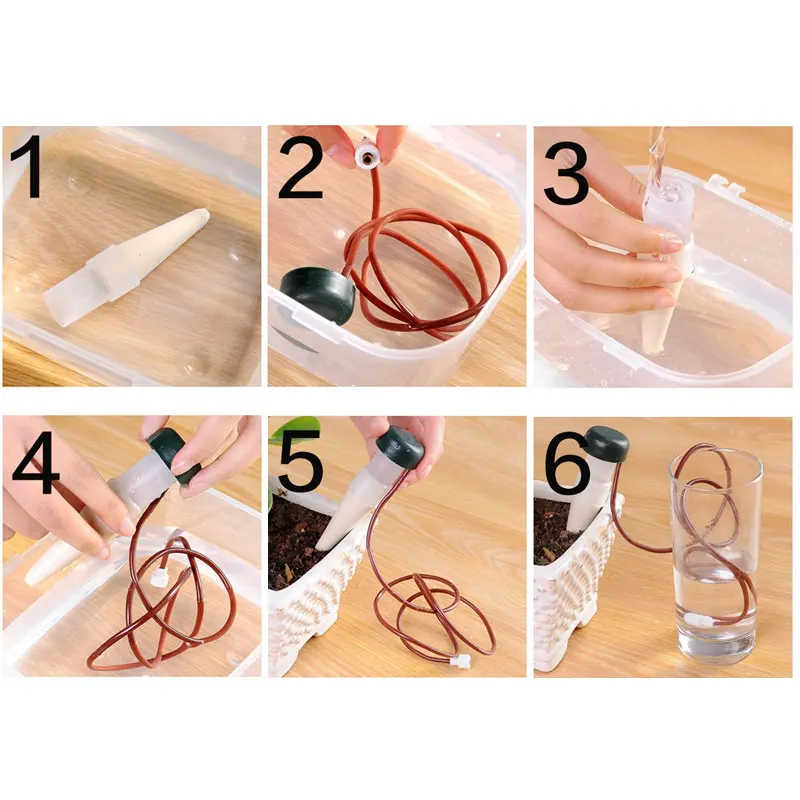 1
2
3
4
5
6