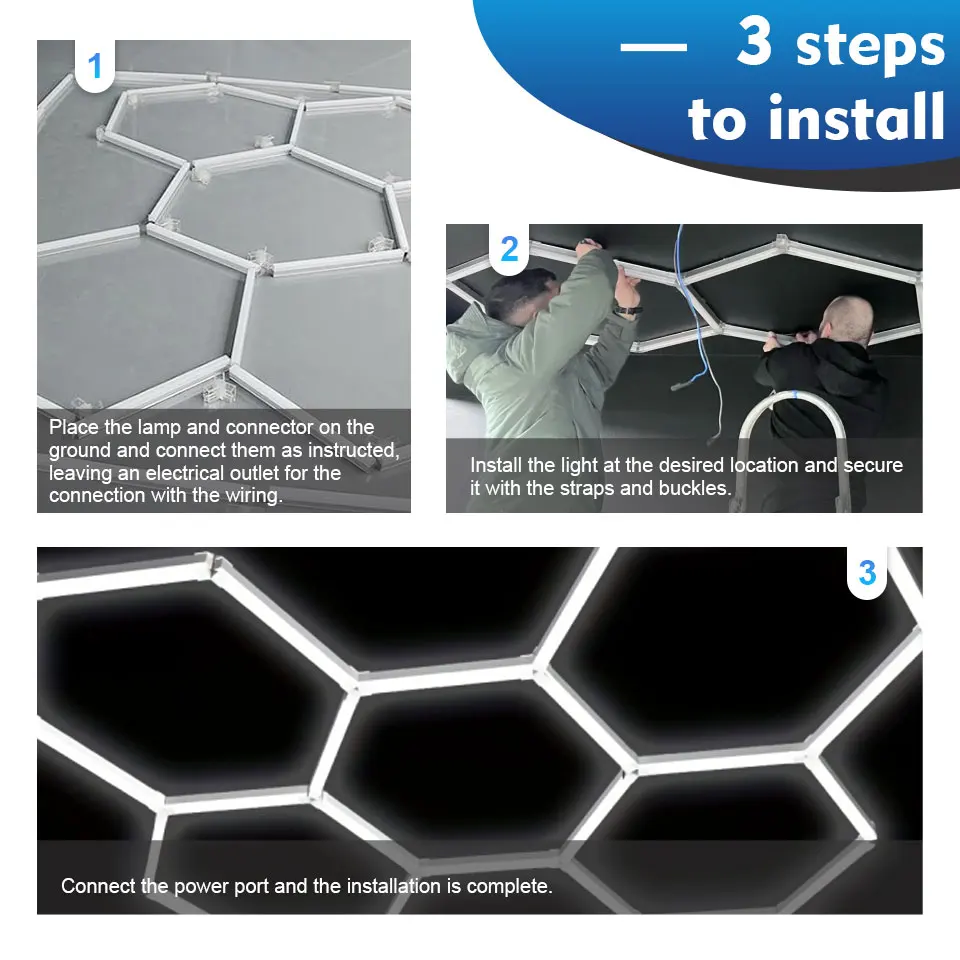 — 3 steps to install

1

Place the lamp and connector on the ground and connect them as instructed, leaving an electrical outlet for the connection with the wiring.

2

Install the light at the desired location and secure it with the straps and buckles.

3

Connect the power port and the installation is complete.