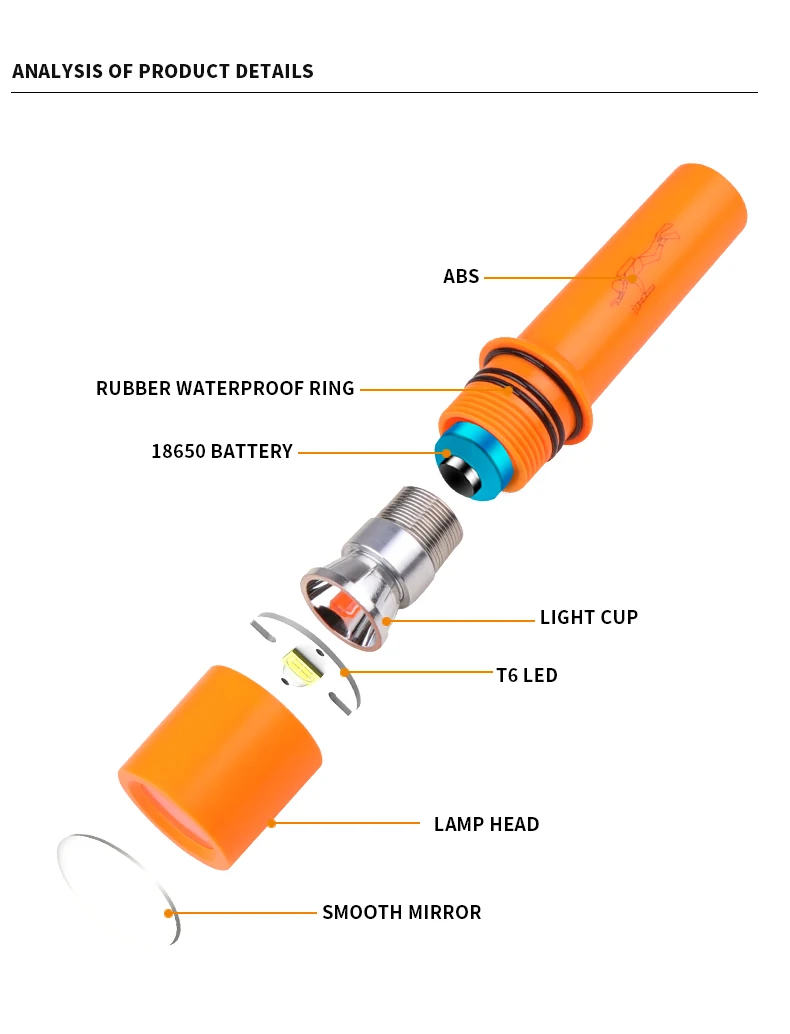 ANALYSIS OF PRODUCT DETAILS

ABS

RUBBER WATERPROOF RING

18650 BATTERY

LIGHT CUP

T6 LED

LAMP HEAD

SMOOTH MIRROR