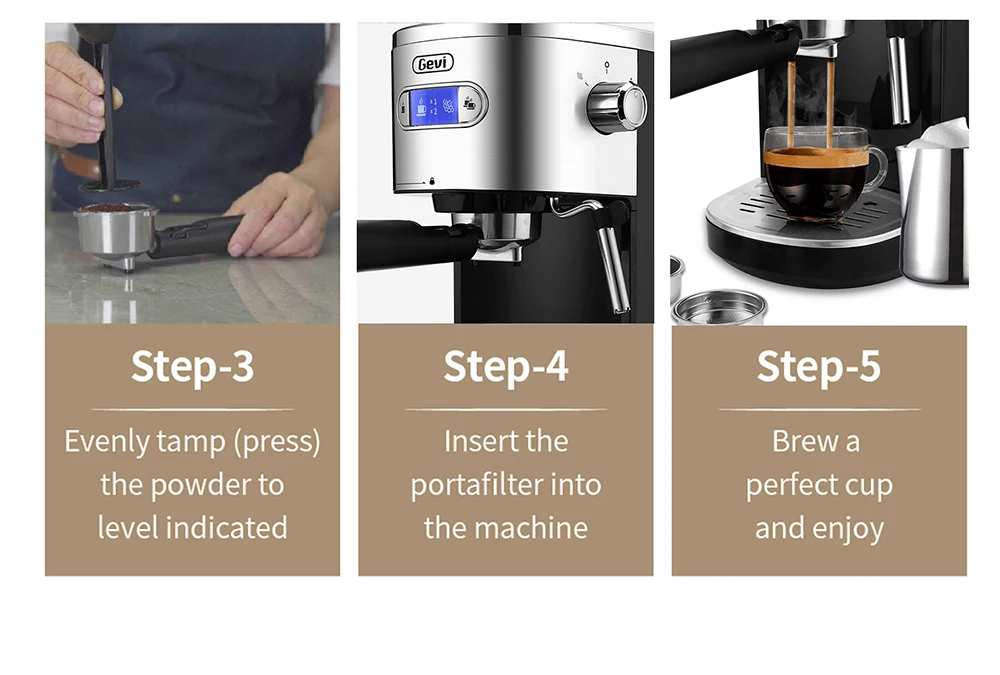 Gevi

x 1
x 2

Step-3

Evenly tamp (press) the powder to level indicated

Step-4

Insert the portafilter into the machine

Step-5

Brew a perfect cup and enjoy