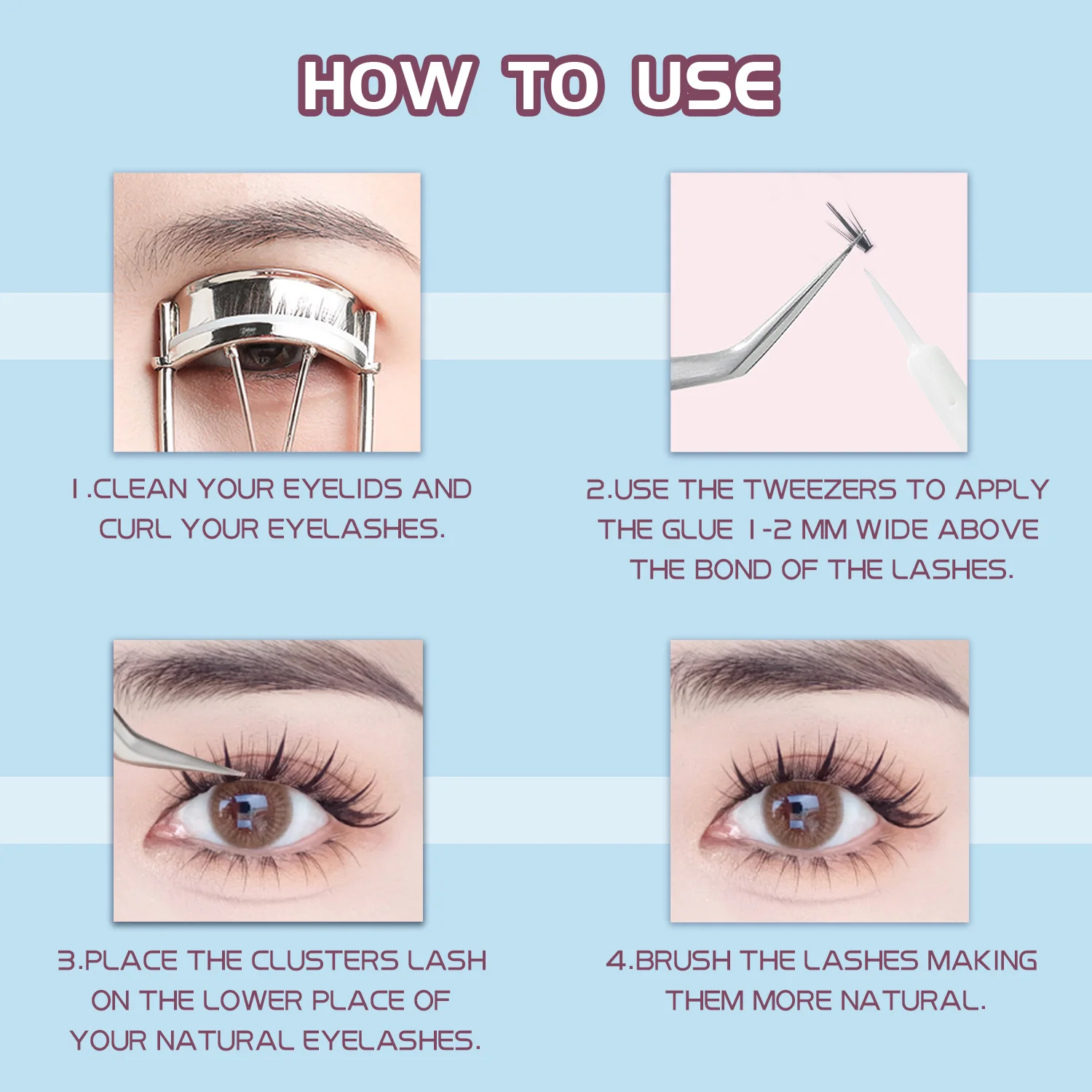 HOW TO USE

1.CLEAN YOUR EYELIDS AND CURL YOUR EYELASHES.

2.USE THE TWEEZERS TO APPLY THE GLUE 1-2 MM WIDE ABOVE THE BOND OF THE LASHES.

3.PLACE THE CLUSTERS LASH ON THE LOWER PLACE OF YOUR NATURAL EYELASHES.

4.BRUSH THE LASHES MAKING THEM MORE NATURAL.