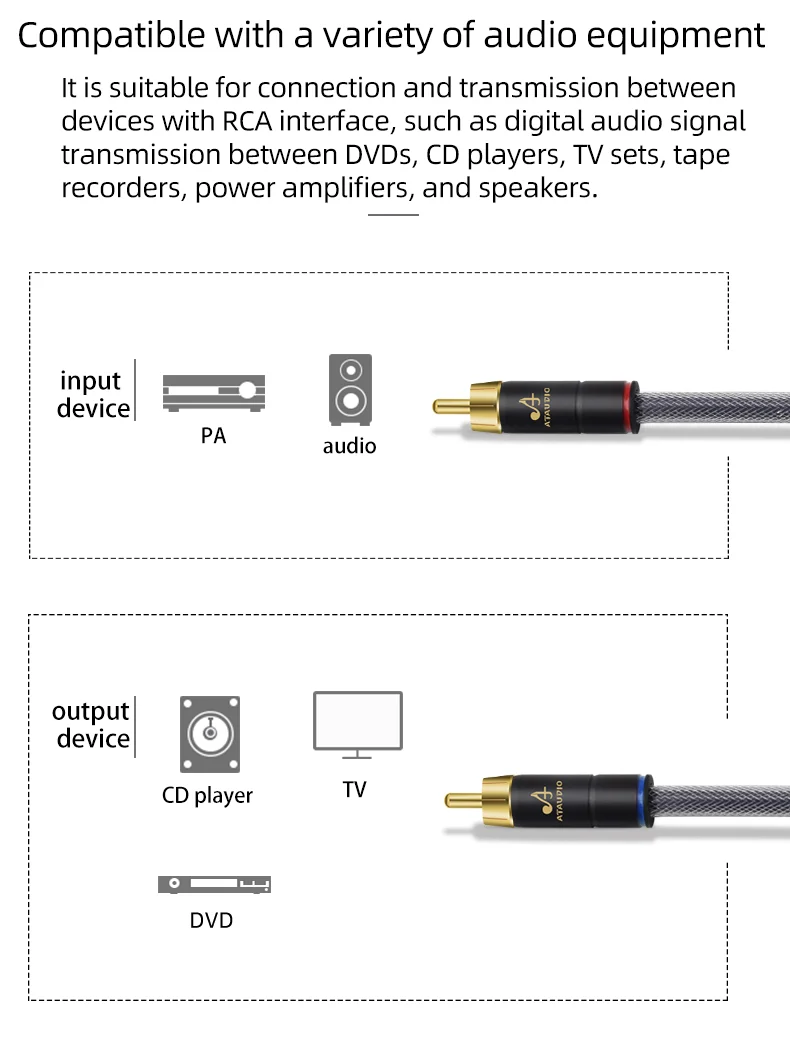 Compatible with a variety of audio equipment

It is suitable for connection and transmission between devices with RCA interface, such as digital audio signal transmission between DVDs, CD players, TV sets, tape recorders, power amplifiers, and speakers.

input device

PA

audio

ATAUDIO

output device

CD player

TV

ATAUDIO

DVD