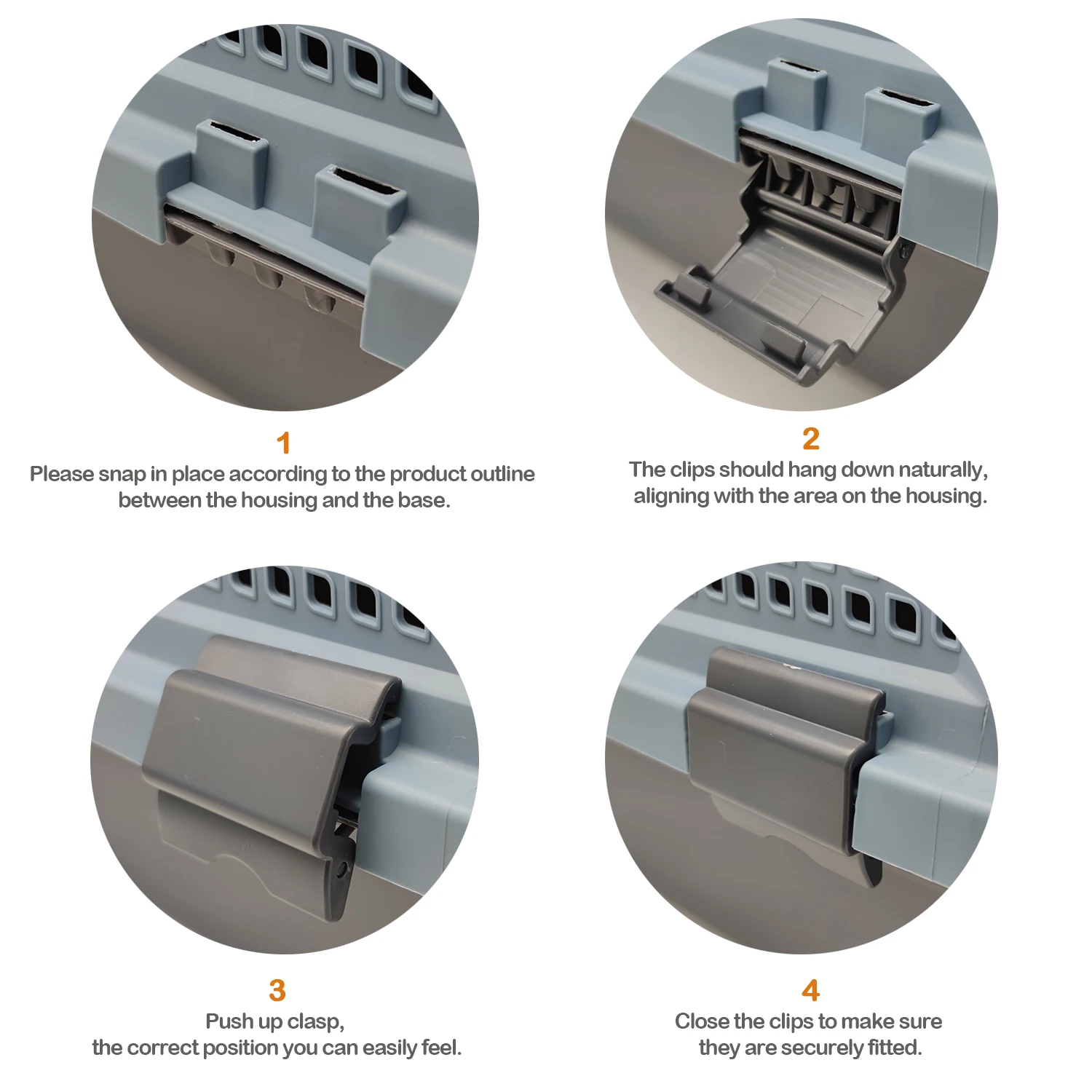 1
Please snap in place according to the product outline between the housing and the base.

2
The clips should hang down naturally, aligning with the area on the housing.

3
Push up clasp, the correct position you can easily feel.

4
Close the clips to make sure they are securely fitted.