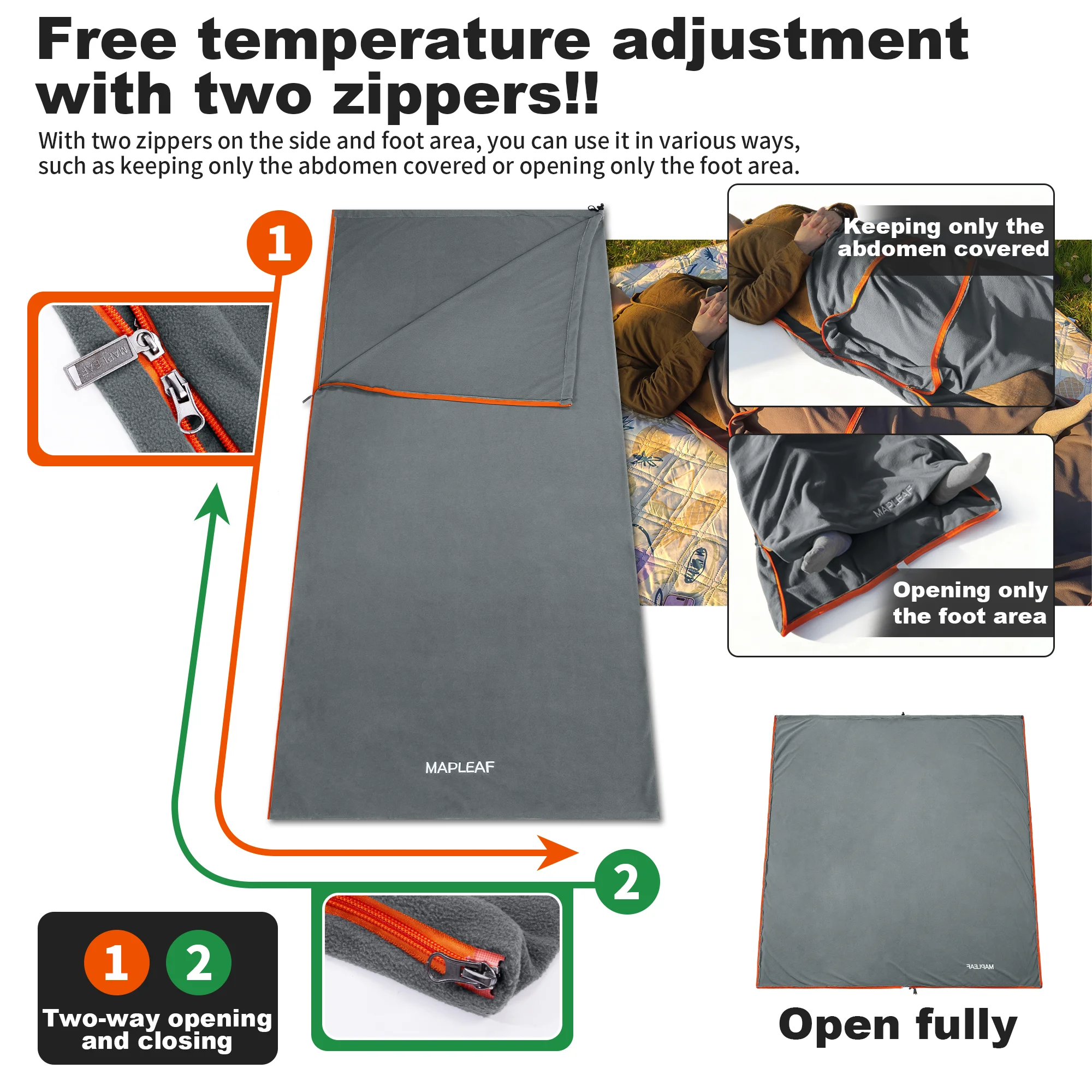 Free temperature adjustment with two zippers!!

With two zippers on the side and foot area, you can use it in various ways, such as keeping only the abdomen covered or opening only the foot area.

1

MAPLEAF

Keeping only the abdomen covered

MAPLEAF

Opening only the foot area

MAPLEAF

2

1 2
Two-way opening and closing

MAPLEAF

Open fully