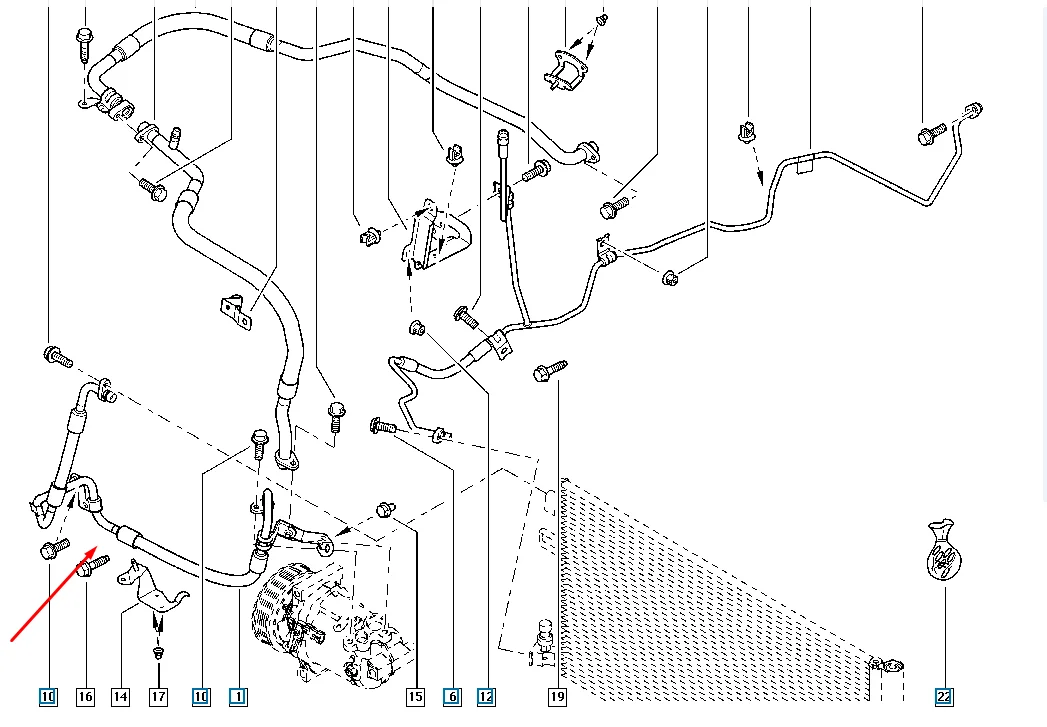 10 16 14 17 10 1 15 6 12 19 22