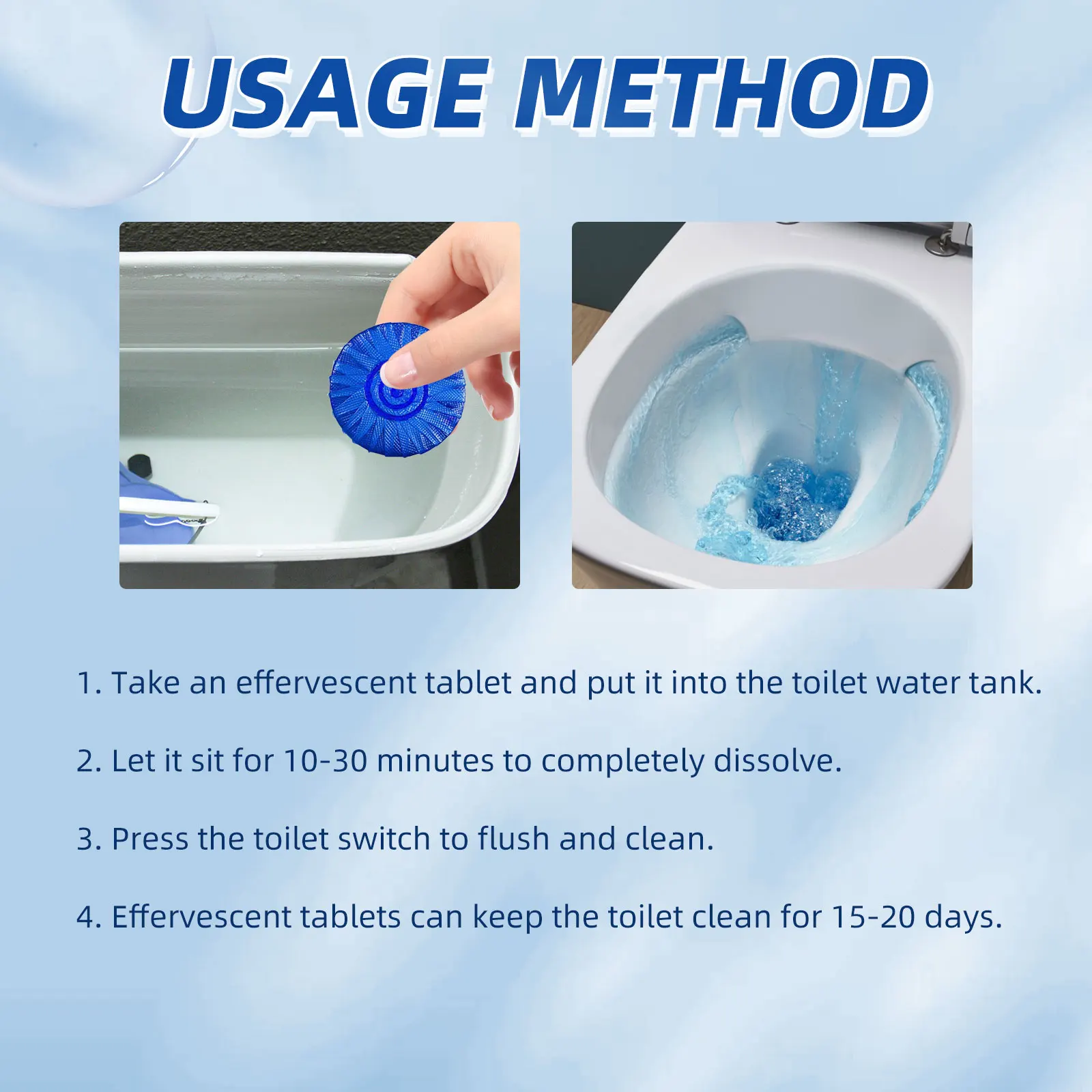 USAGE METHOD

1. Take an effervescent tablet and put it into the toilet water tank.

2. Let it sit for 10-30 minutes to completely dissolve.

3. Press the toilet switch to flush and clean.

4. Effervescent tablets can keep the toilet clean for 15-20 days.