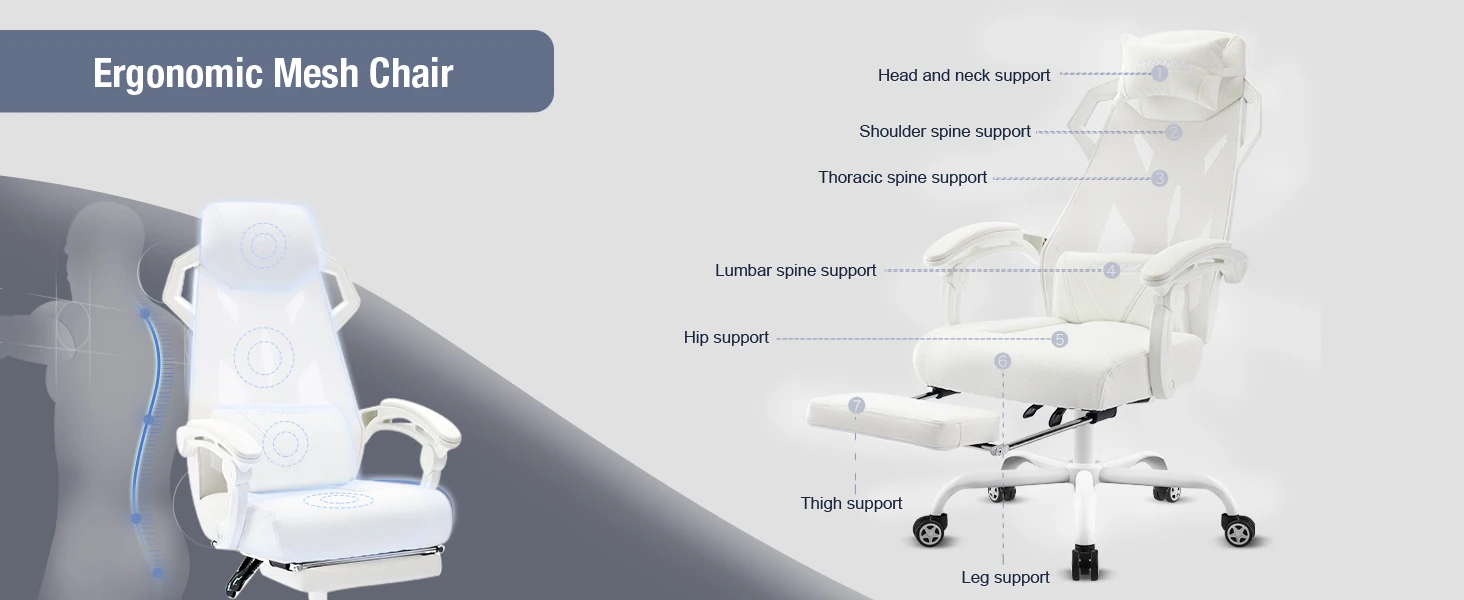 Ergonomic Mesh Chair

Head and neck support 1
Shoulder spine support 2
Thoracic spine support 3
Lumbar spine support 4
Hip support 5
6
7
Thigh support
Leg support