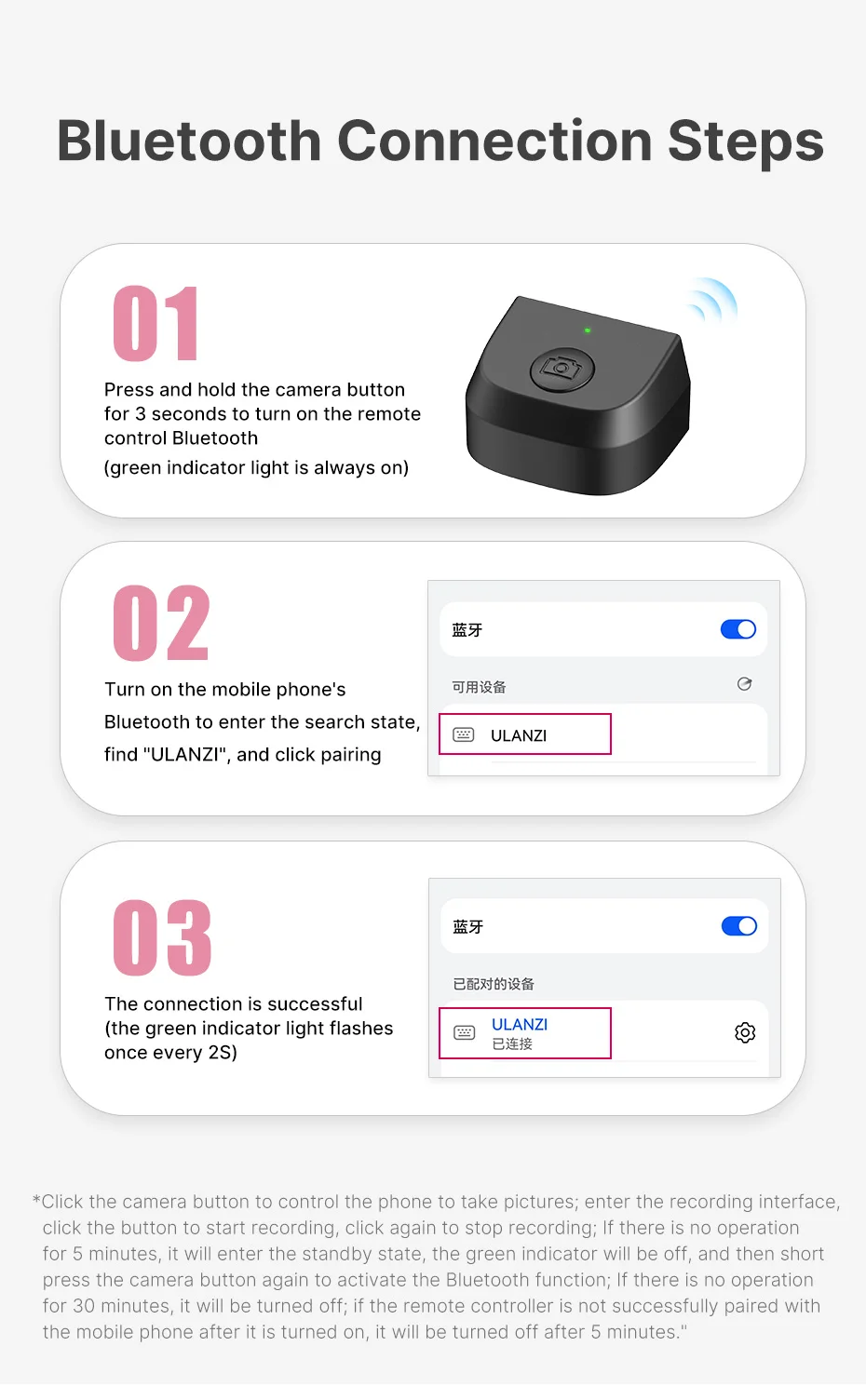 Bluetooth Connection Steps

01

Press and hold the camera button for 3 seconds to turn on the remote control Bluetooth

(green indicator light is always on)

02

Turn on the mobile phone's Bluetooth to enter the search state, find "ULANZI", and click pairing

蓝牙

可用设备

ULANZI

03

The connection is successful (the green indicator light flashes once every 2S)

蓝牙

已配对的设备

ULANZI
已连接

*Click the camera button to control the phone to take pictures; enter the recording interface, click the button to start recording, click again to stop recording; If there is no operation for 5 minutes, it will enter the standby state, the green indicator will be off, and then short press the camera button again to activate the Bluetooth function; If there is no operation for 30 minutes, it will be turned off; if the remote controller is not successfully paired with the mobile phone after it is turned on, it will be turned off after 5 minutes."