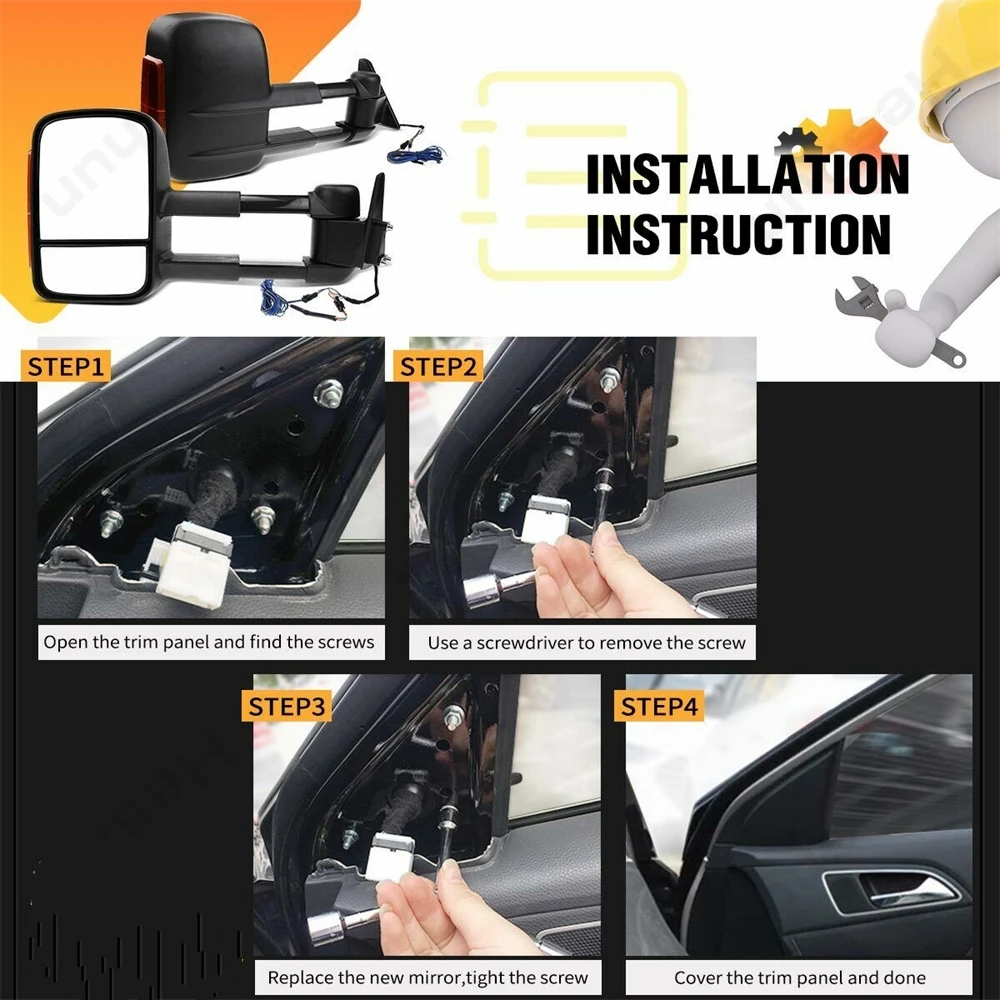 INSTALLATION INSTRUCTION

STEP1

Open the trim panel and find the screws

STEP2

Use a screwdriver to remove the screw

STEP3

Replace the new mirror,tight the screw

STEP4

Cover the trim panel and done