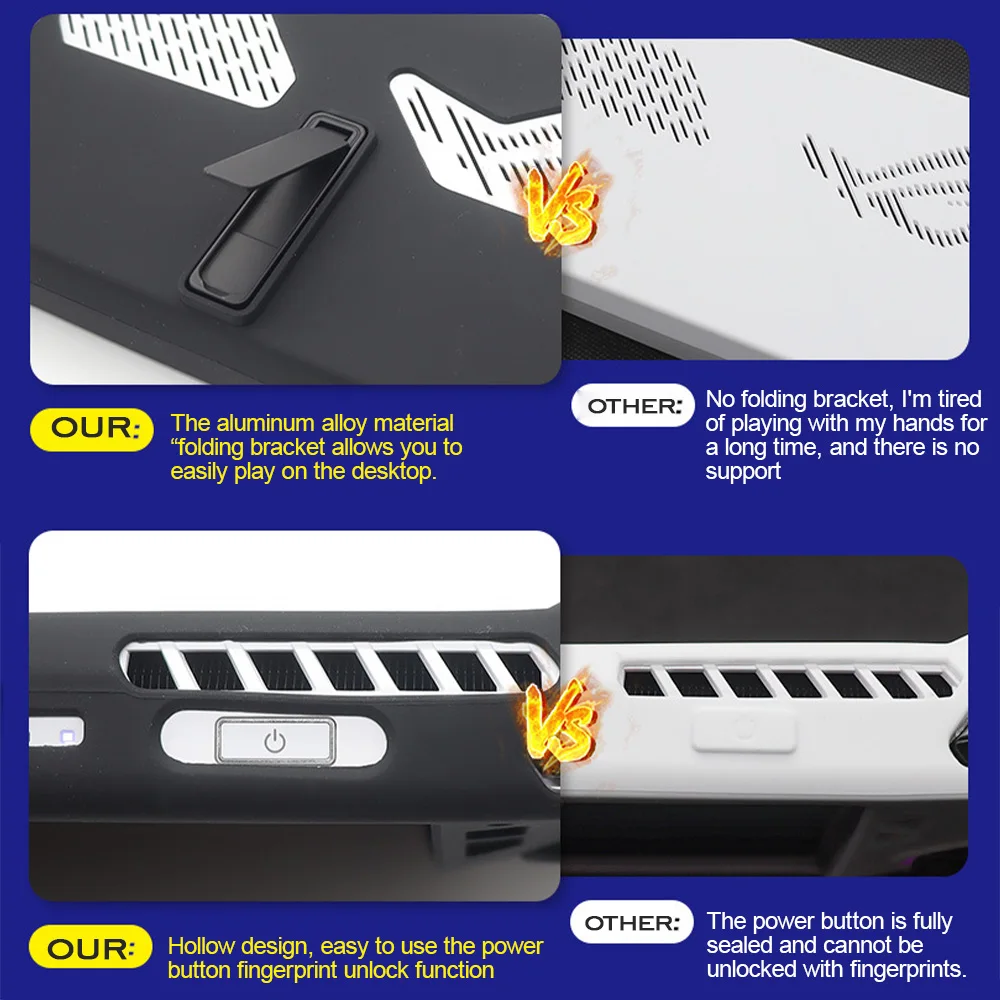 VS

OUR: The aluminum alloy material “folding bracket allows you to easily play on the desktop.

OTHER: No folding bracket, I'm tired of playing with my hands for a long time, and there is no support

VS

OUR: Hollow design, easy to use the power button fingerprint unlock function

OTHER: The power button is fully sealed and cannot be unlocked with fingerprints.