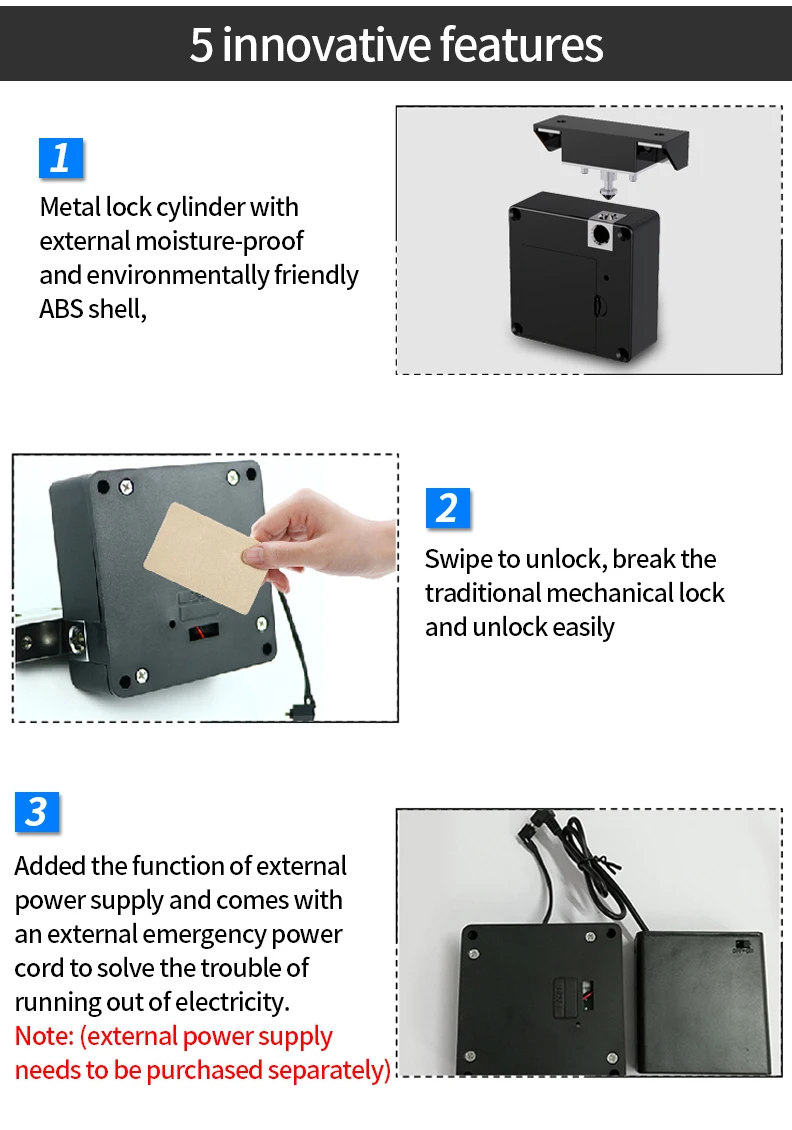 5 innovative features

1

Metal lock cylinder with external moisture-proof and environmentally friendly ABS shell,

2

Swipe to unlock, break the traditional mechanical lock and unlock easily

3

Added the function of external power supply and comes with an external emergency power cord to solve the trouble of running out of electricity.
Note: (external power supply needs to be purchased separately)