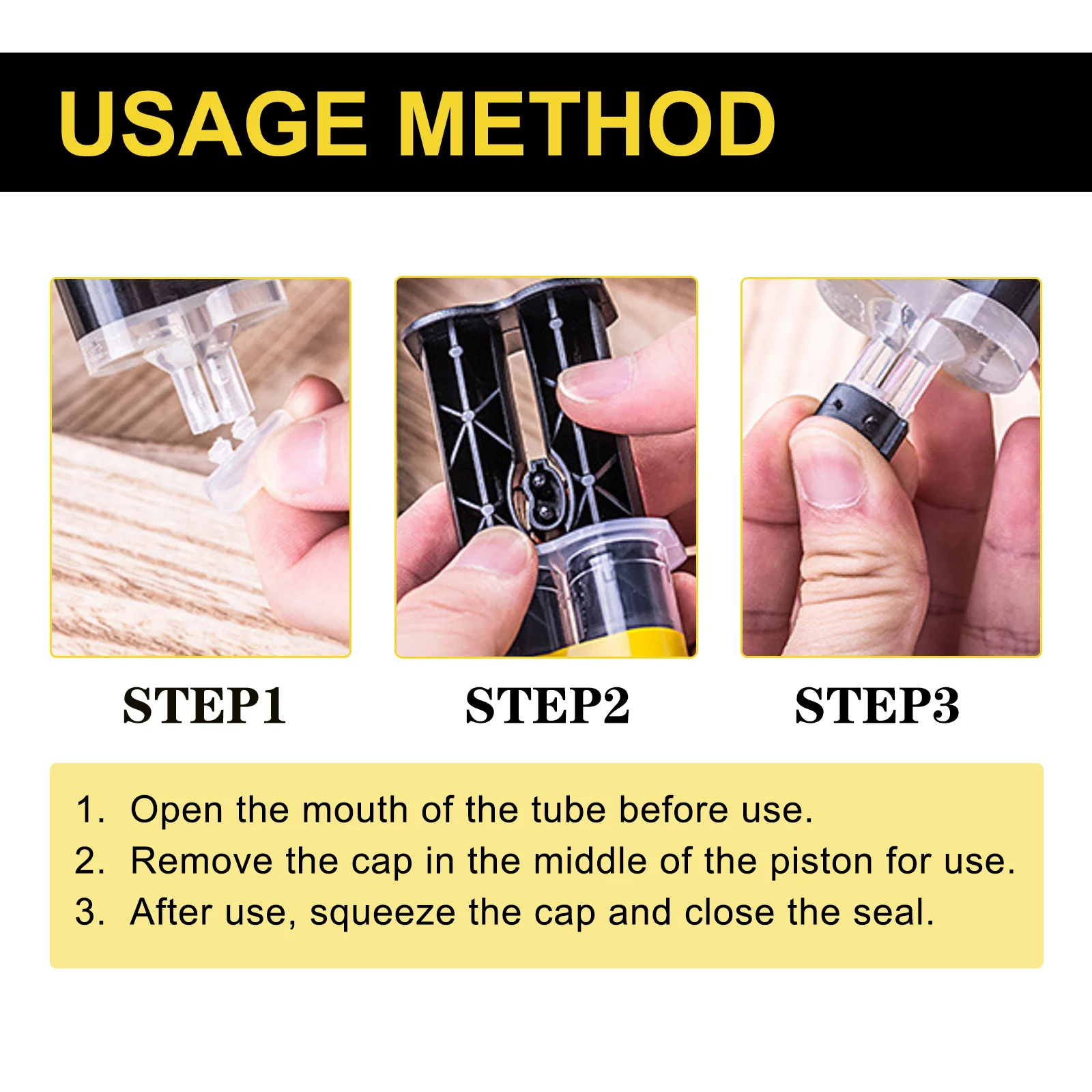 USAGE METHOD

STEP1

STEP2

STEP3

1. Open the mouth of the tube before use.
2. Remove the cap in the middle of the piston for use.
3. After use, squeeze the cap and close the seal.