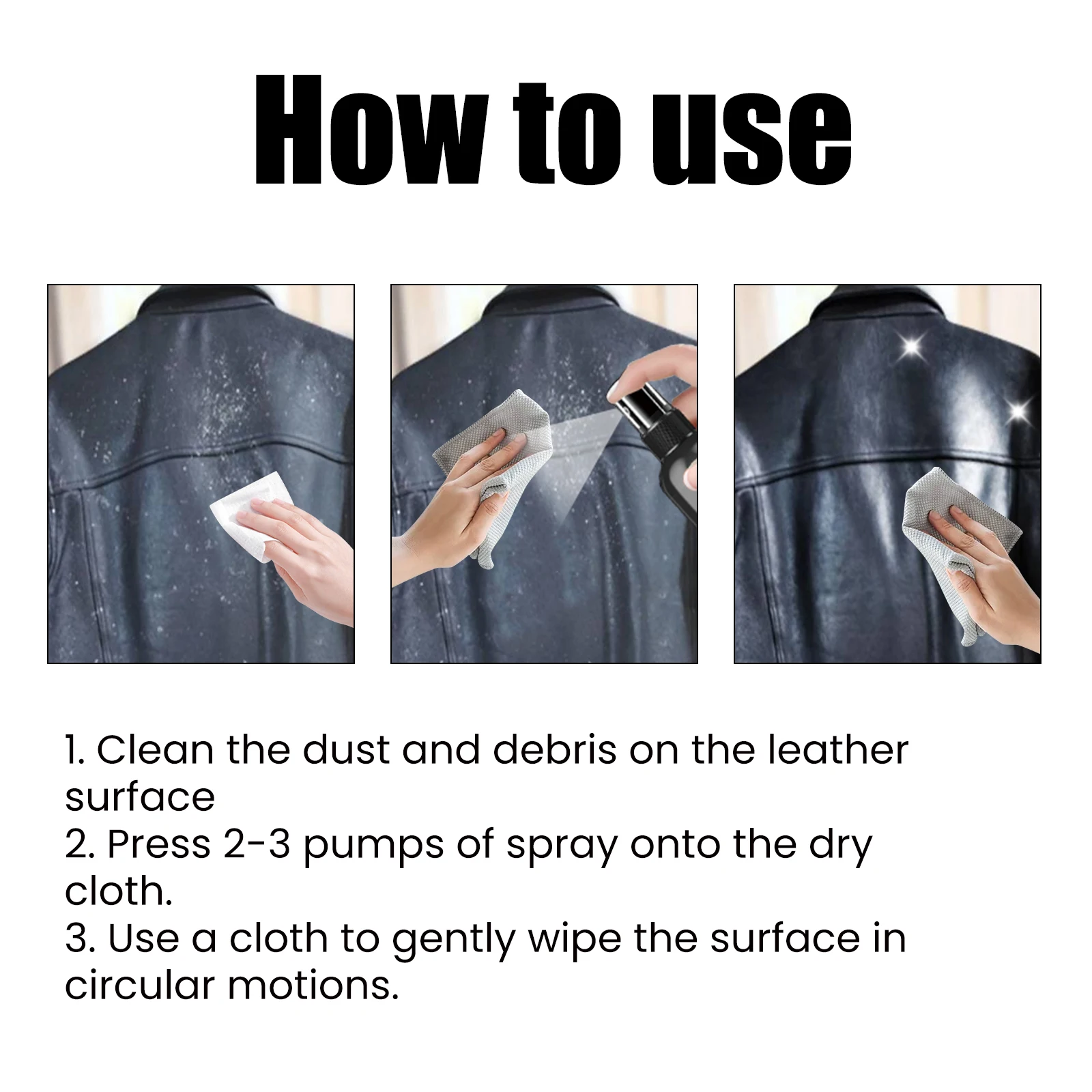 How to use

1. Clean the dust and debris on the leather surface
2. Press 2-3 pumps of spray onto the dry cloth.
3. Use a cloth to gently wipe the surface in circular motions.