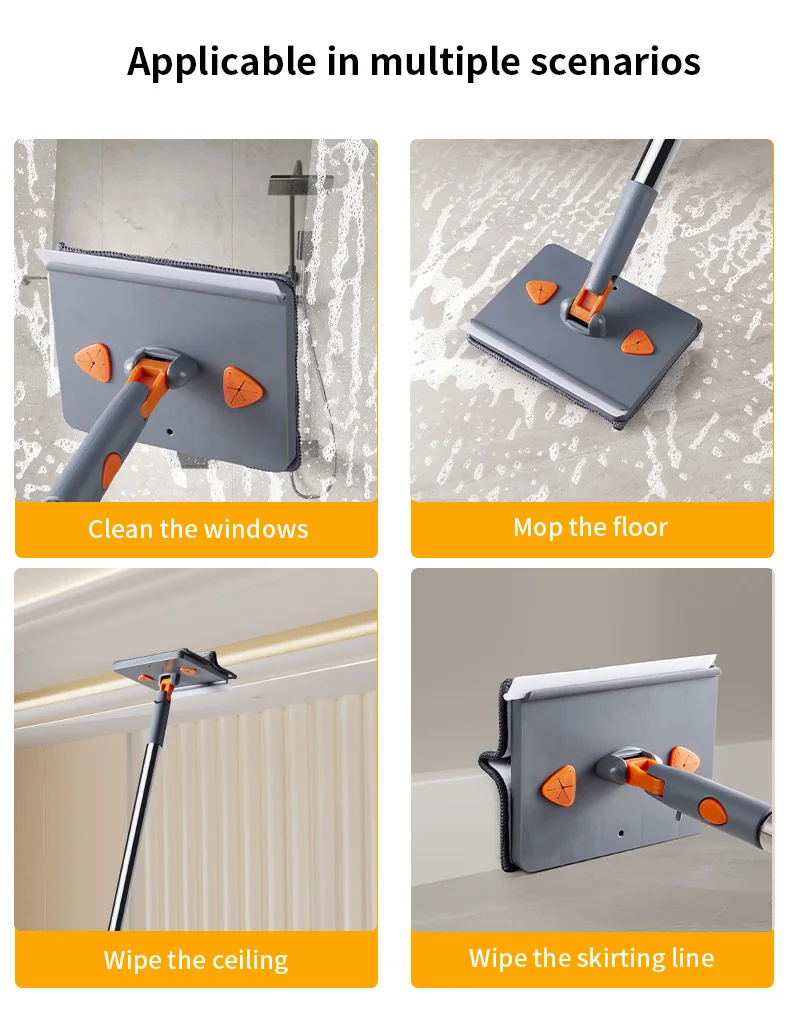 Applicable in multiple scenarios

Clean the windows

Mop the floor

Wipe the ceiling

Wipe the skirting line