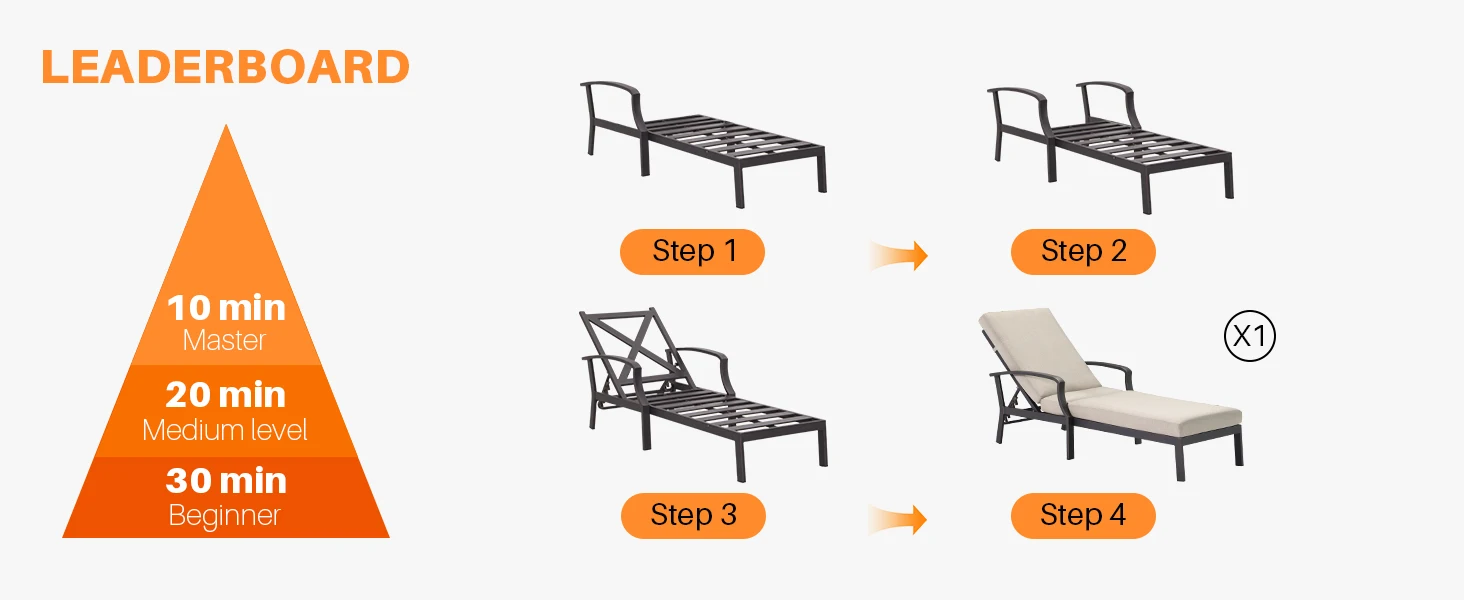 LEADERBOARD

10 min
Master

20 min
Medium level

30 min
Beginner

Step 1

Step 2

Step 3

Step 4

X1