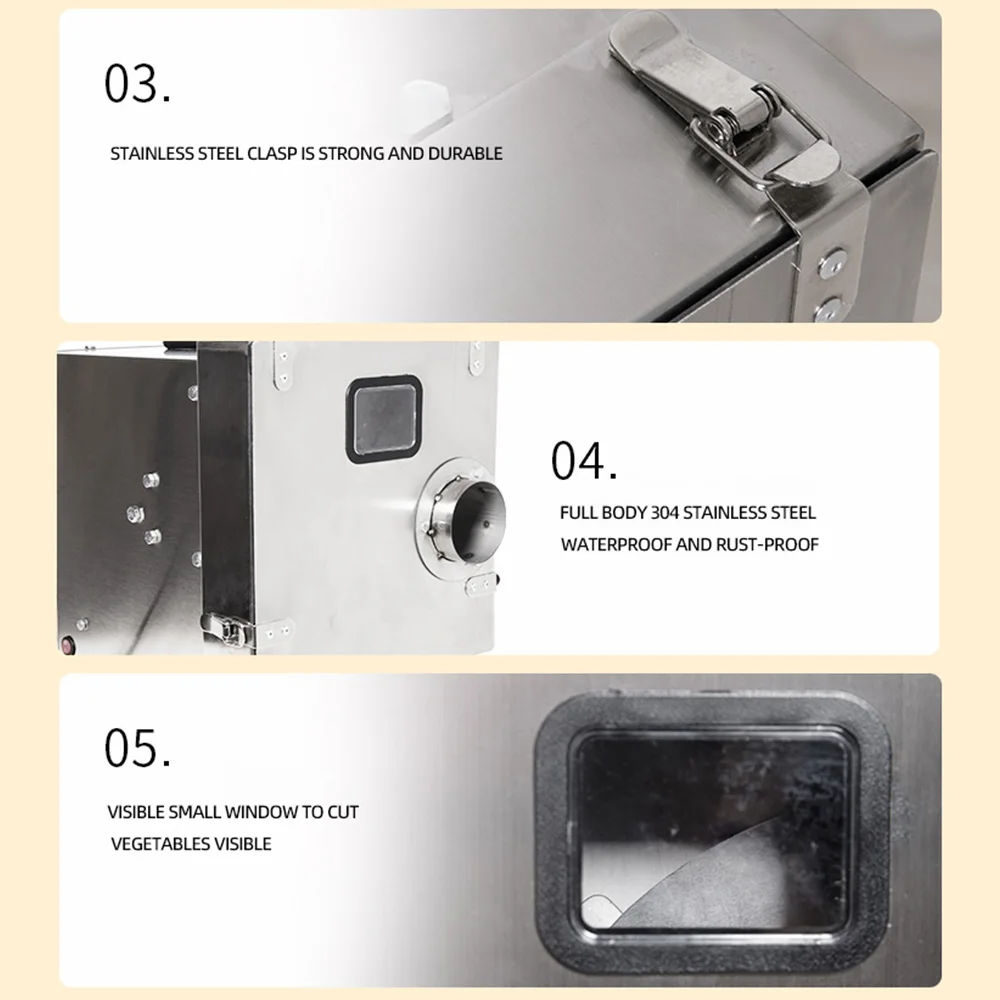 03.

STAINLESS STEEL CLASP IS STRONG AND DURABLE

04.

FULL BODY 304 STAINLESS STEEL
WATERPROOF AND RUST-PROOF

05.

VISIBLE SMALL WINDOW TO CUT
VEGETABLES VISIBLE